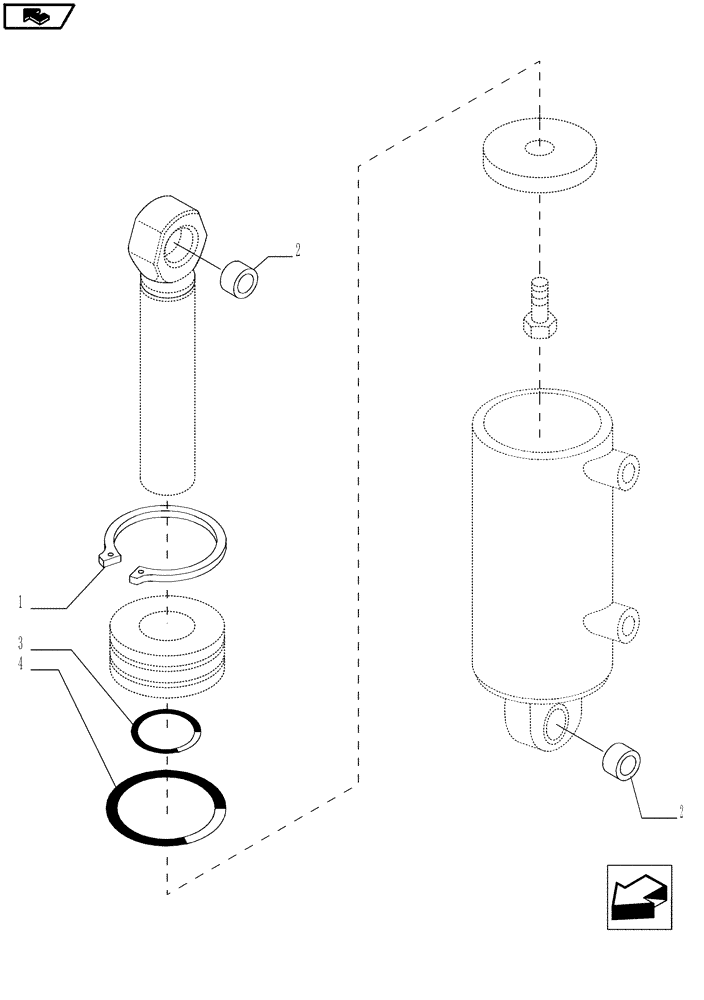 2
1
3
4
2