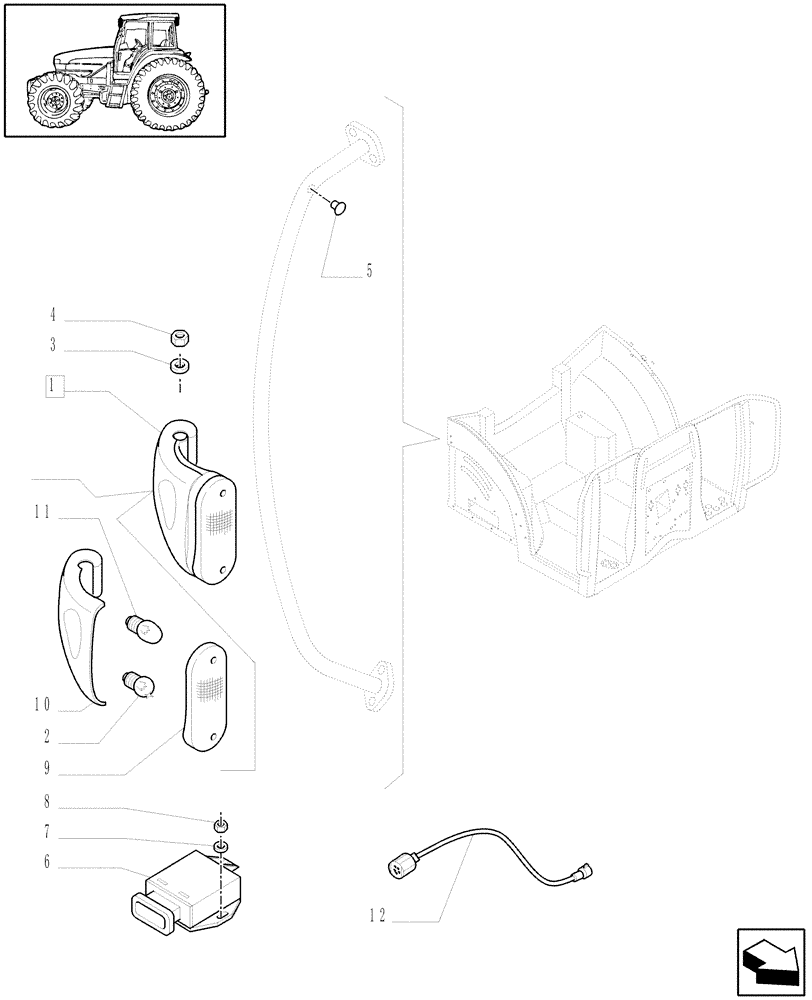 5
4
3
1
11
10
2
9
8
7
6
12