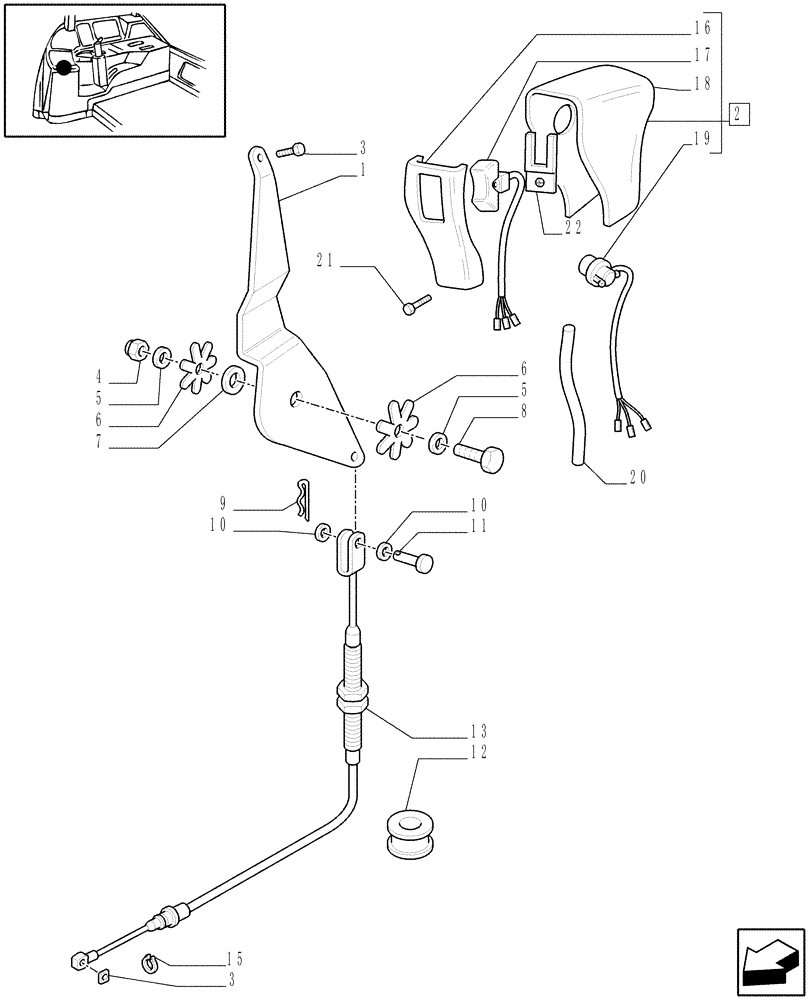 16
17
18
2
19
3
1
22
21
4
5
6
7
6
5
8
20
9
10
10
11
13
12
15
3