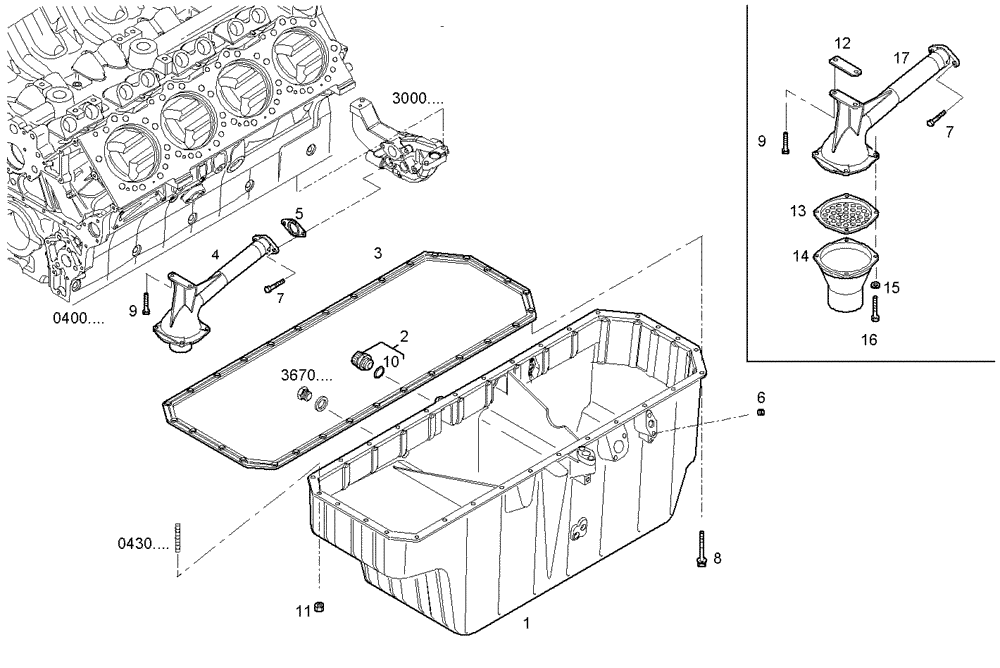 3000....
5
4
3
7
9
0400....
2
10
3670....
6
0430....
8
11
1
12
17
9
7
13
14
15
16