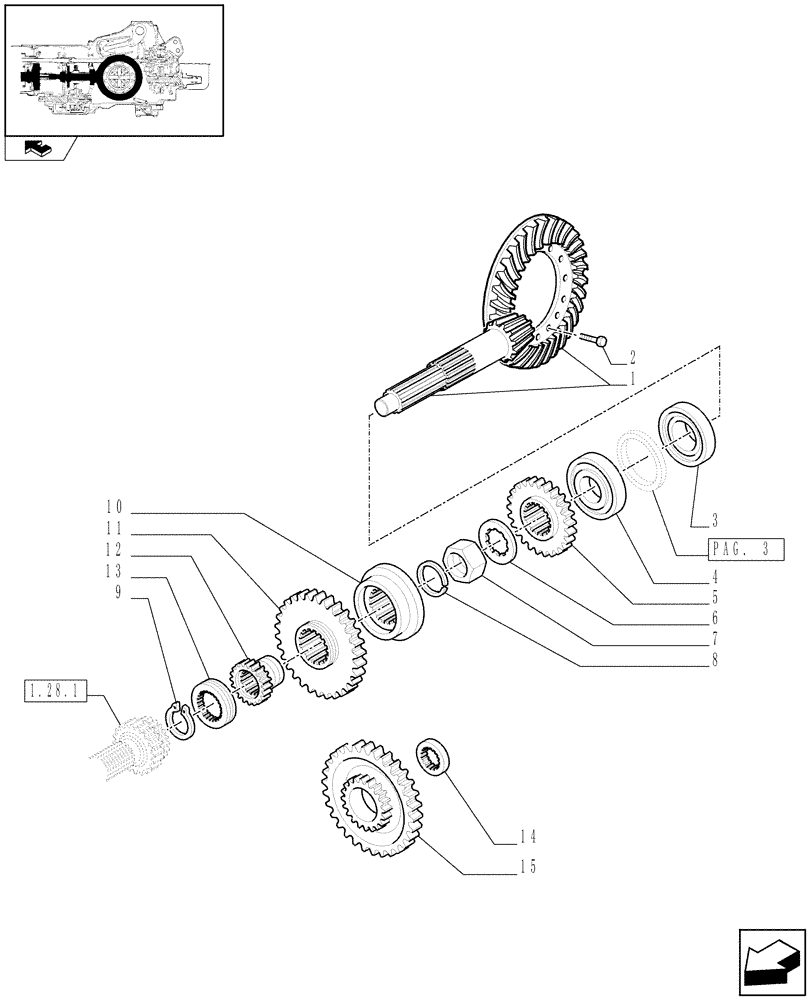 2
1
3
PAG. 3
4
5
6
7
8
10
11
12
13
9
1.28.1
14
15