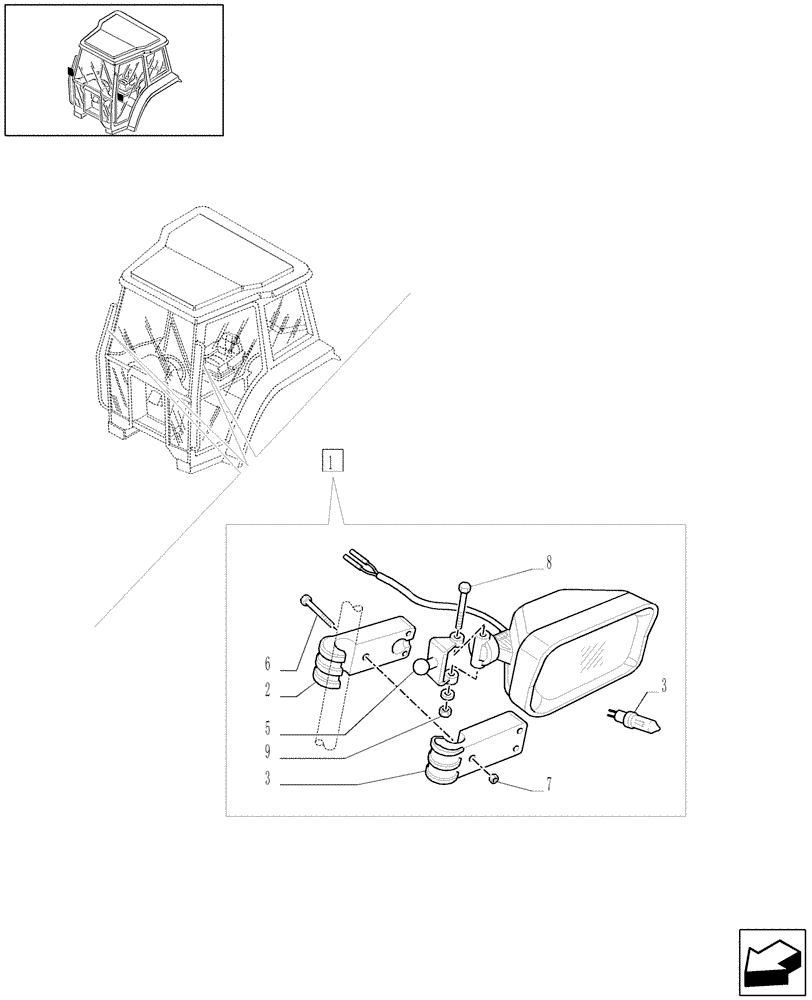 1
8
6
2
5
9
3
3
7