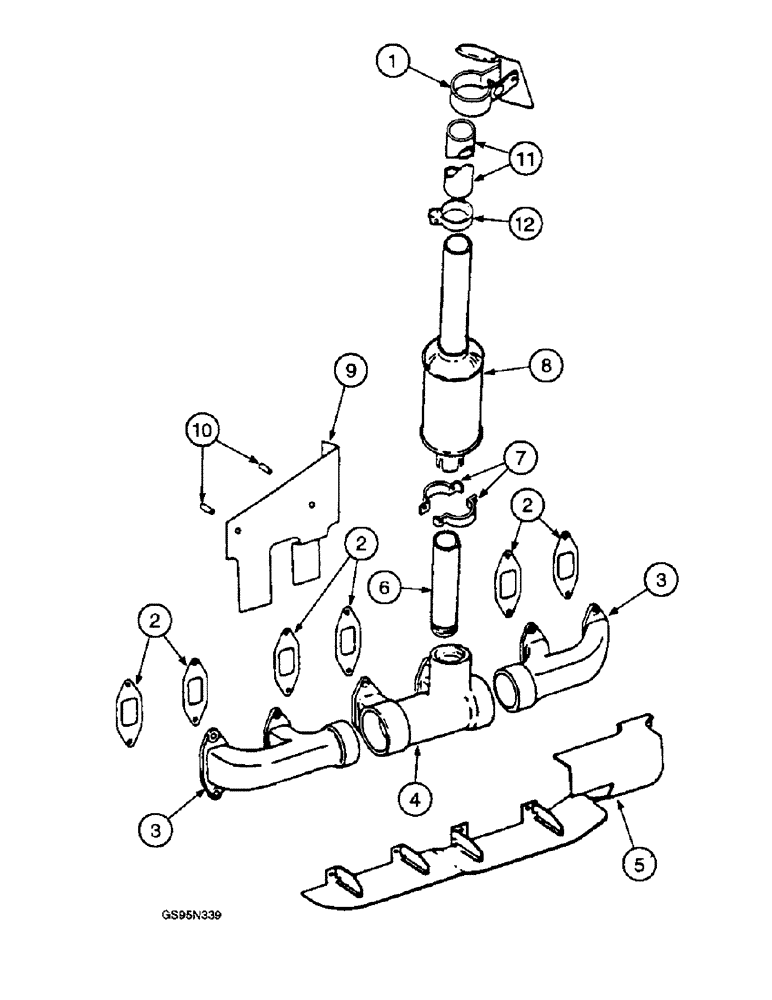 1
11
12
8
9
10
7
2
2
6
3
2
4
3
5
GS95N339