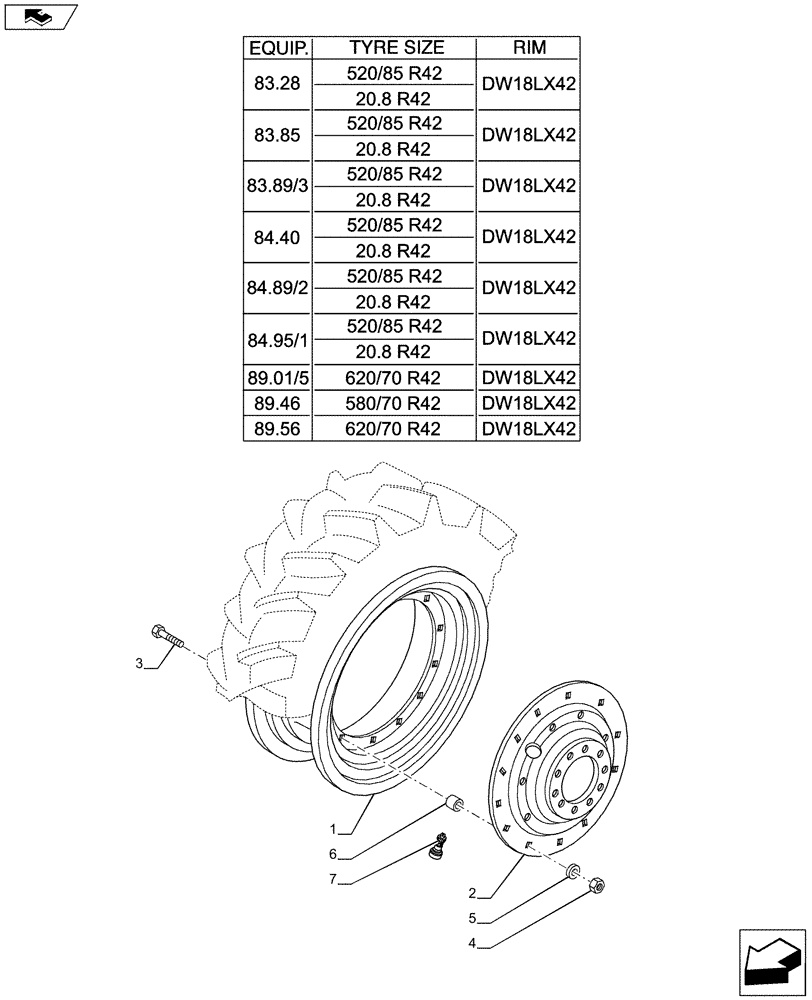 | EQUIP. | TYRE SIZE | RIM |
|---|---|---|
| 83.28 | 520/85 R42 | DW18LX42 |
| | 20.8 R42 | |
| 83.85 | 520/85 R42 | DW18LX42 |
| | 20.8 R42 | |
| 83.89/3 | 520/85 R42 | DW18LX42 |
| | 20.8 R42 | |
| 84.40 | 520/85 R42 | DW18LX42 |
| | 20.8 R42 | |
| 84.89/2 | 520/85 R42 | DW18LX42 |
| | 20.8 R42 | |
| 84.95/1 | 520/85 R42 | DW18LX42 |
| | 20.8 R42 | |
| 89.01/5 | 620/70 R42 | DW18LX42 |
| 89.46 | 580/70 R42 | DW18LX42 |
| 89.56 | 620/70 R42 | DW18LX42 |

3

1

6

7

2

5

4