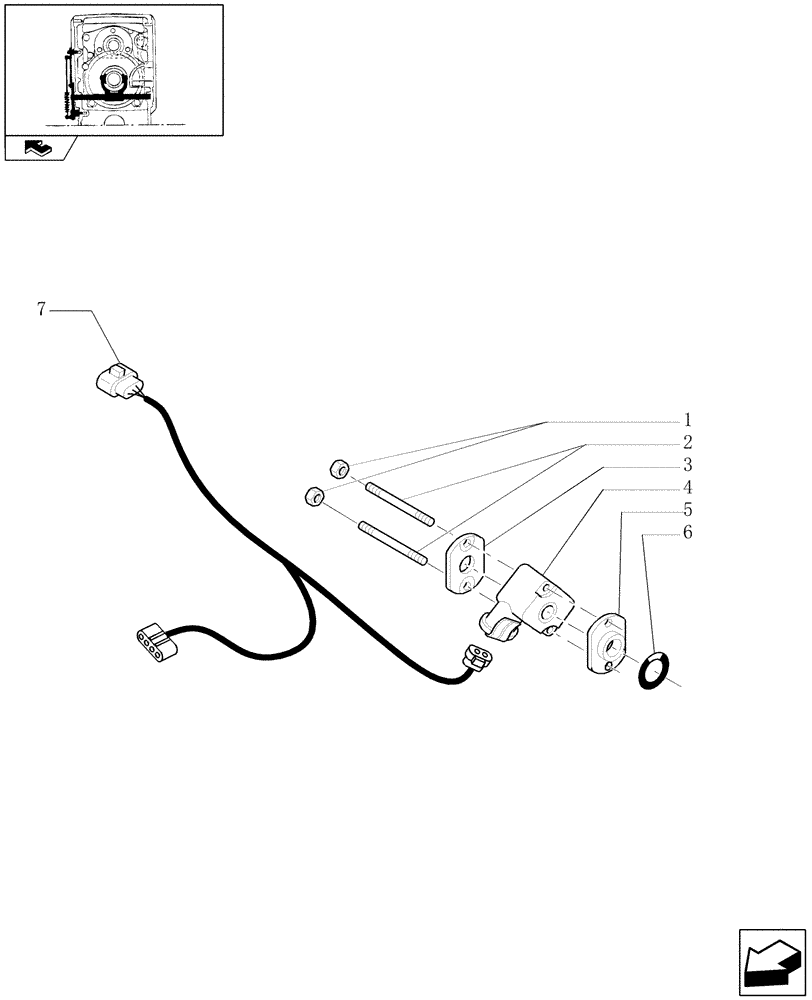 7
1
2
3
4
5
6