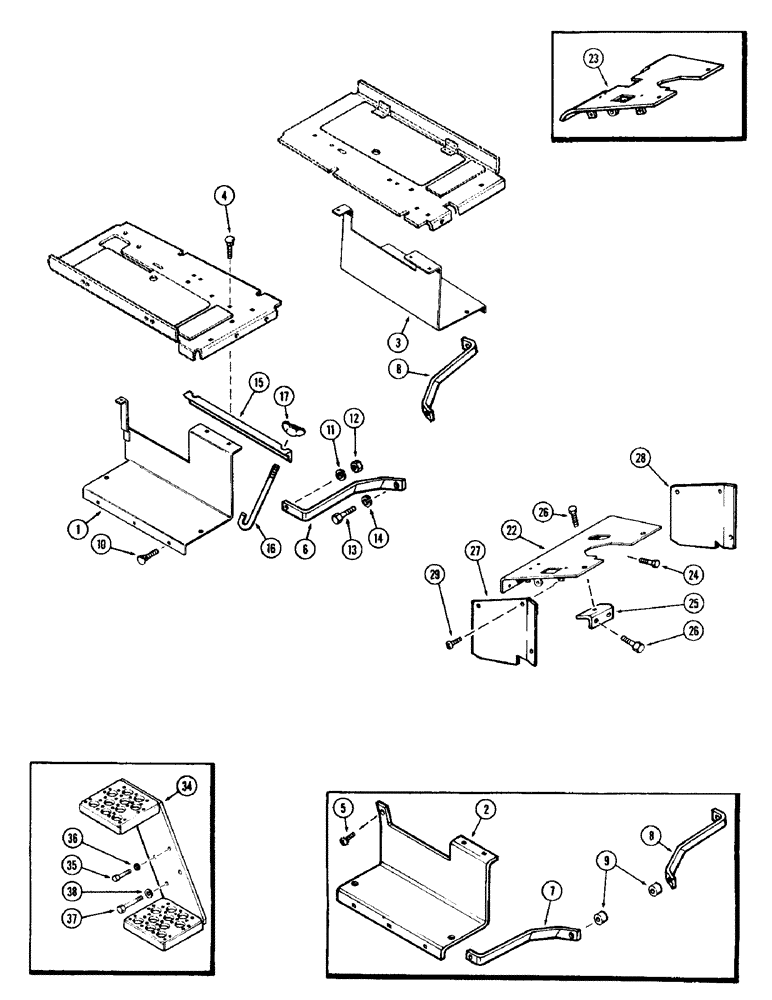 23

4

3

8

15

17

11

12

1

10

16

6

13

14

28

26

22

24

29

27

25

26

34

36

35

38

37

5

2

8

9

7