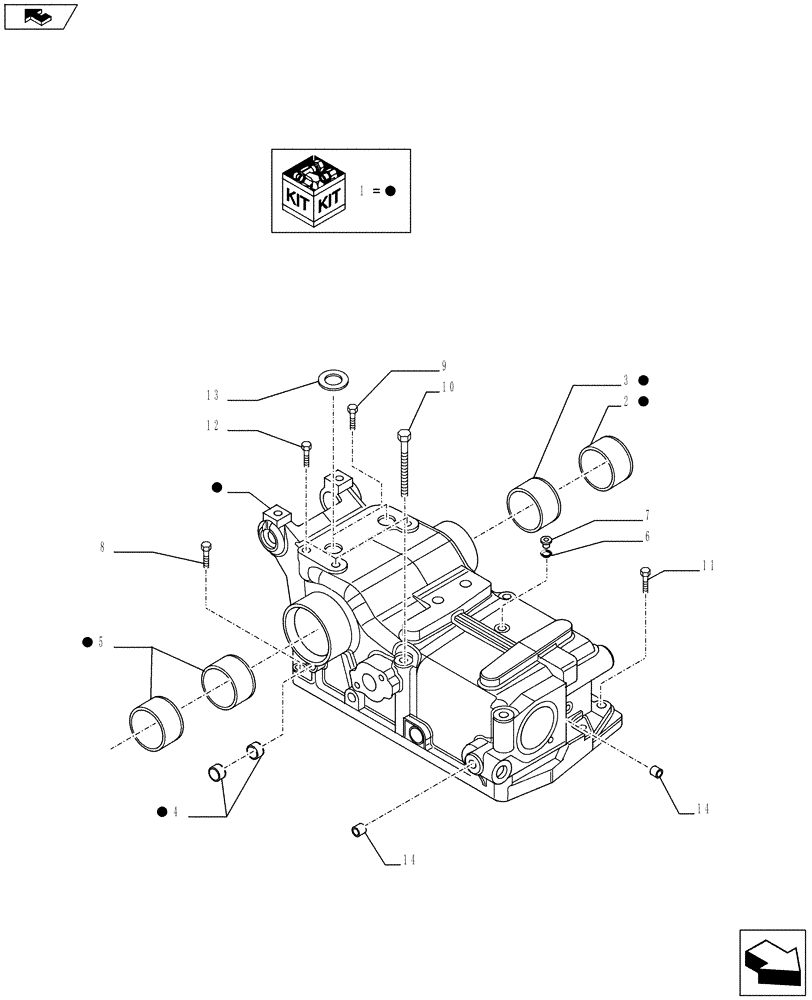 KIT KIT
1 = ●

13
9
10
12
3 ●
2 ●
●
7
6
8
11
● 5
● 4
14
14