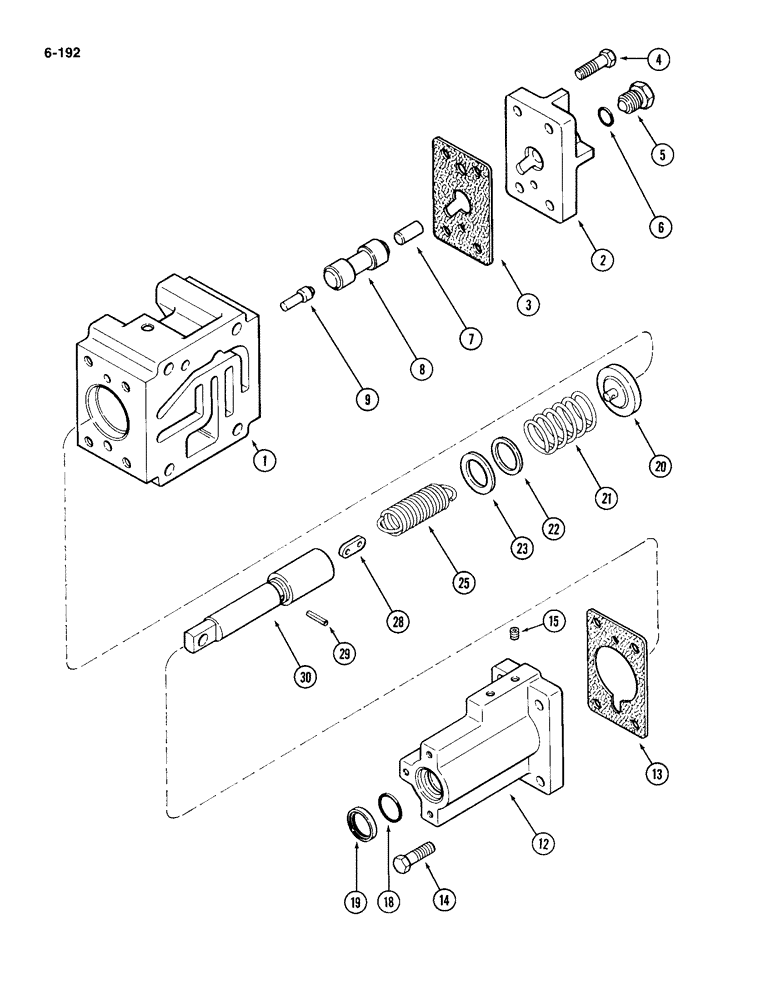 6-192

4
5
6
2
3
7
8
9
1
20
21
22
23
25
28
29
30
15
13
12
19
18
14