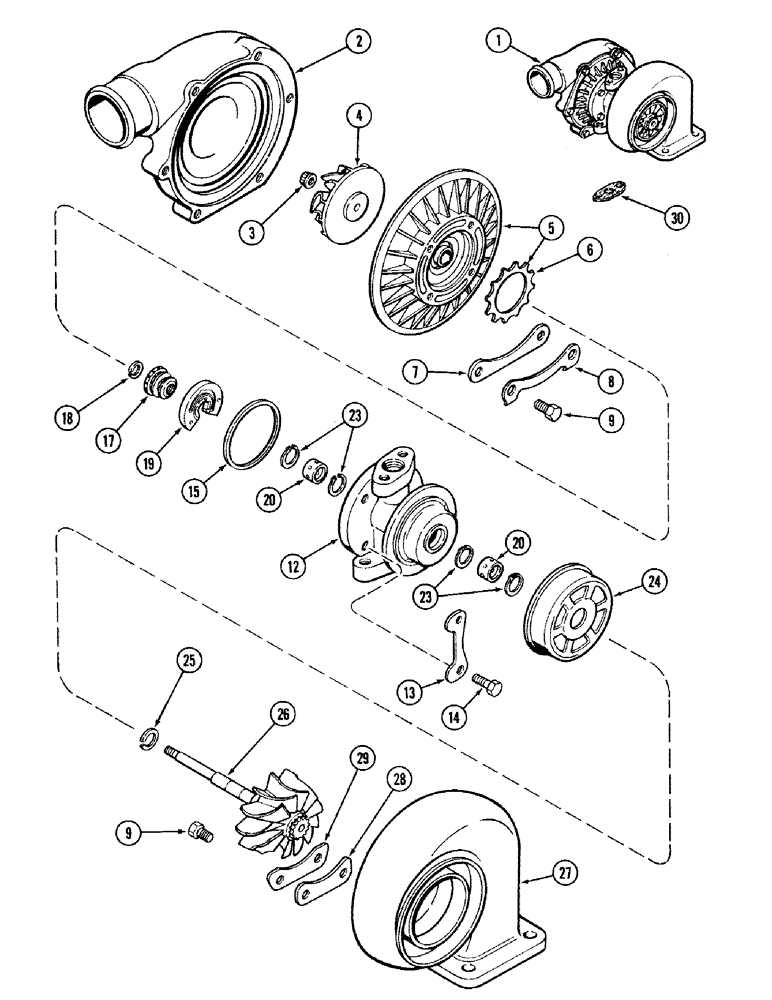 2
1
4
3
30
5
6
7
8
9
18
17
19
15
23
20
12
20
23
24
13
14
25
26
29
28
9
27