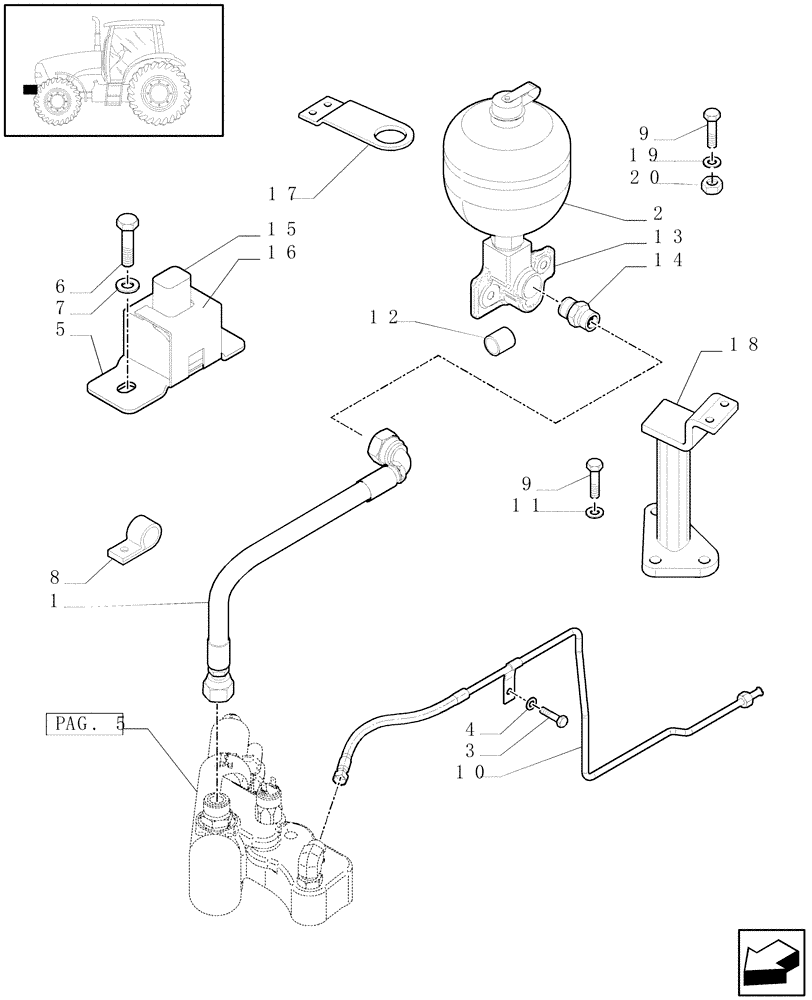 17
9
19
20
2
13
14
15
16
6
7
5
12
18
9
11
8
1
PAG. 5
4
3
10