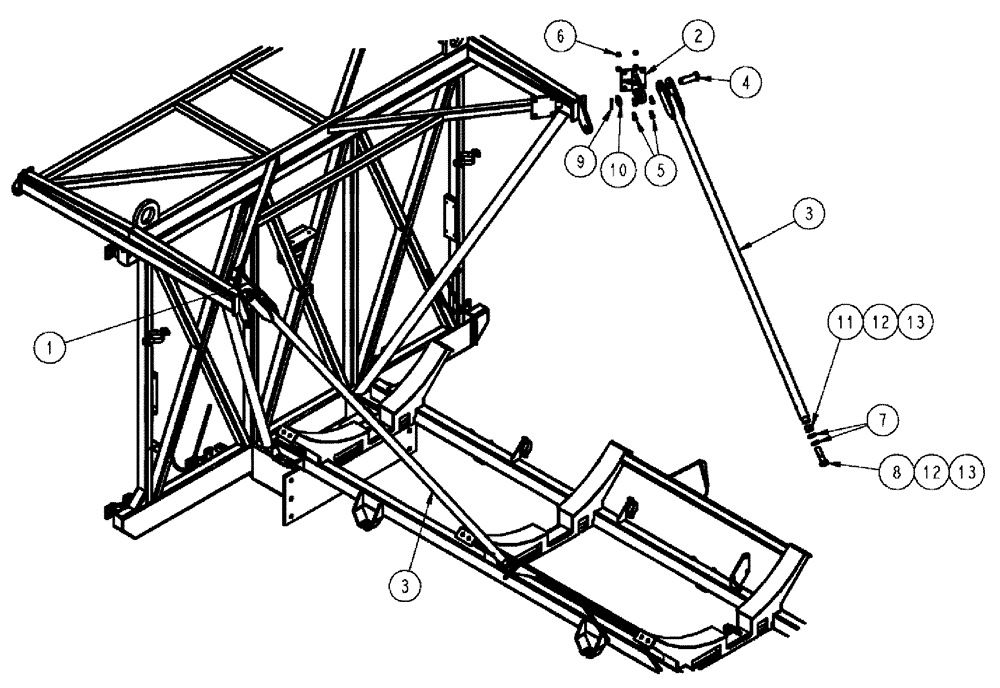 6
2
4
9
10
5
3
1
11 12 13
7
8 12 13
3