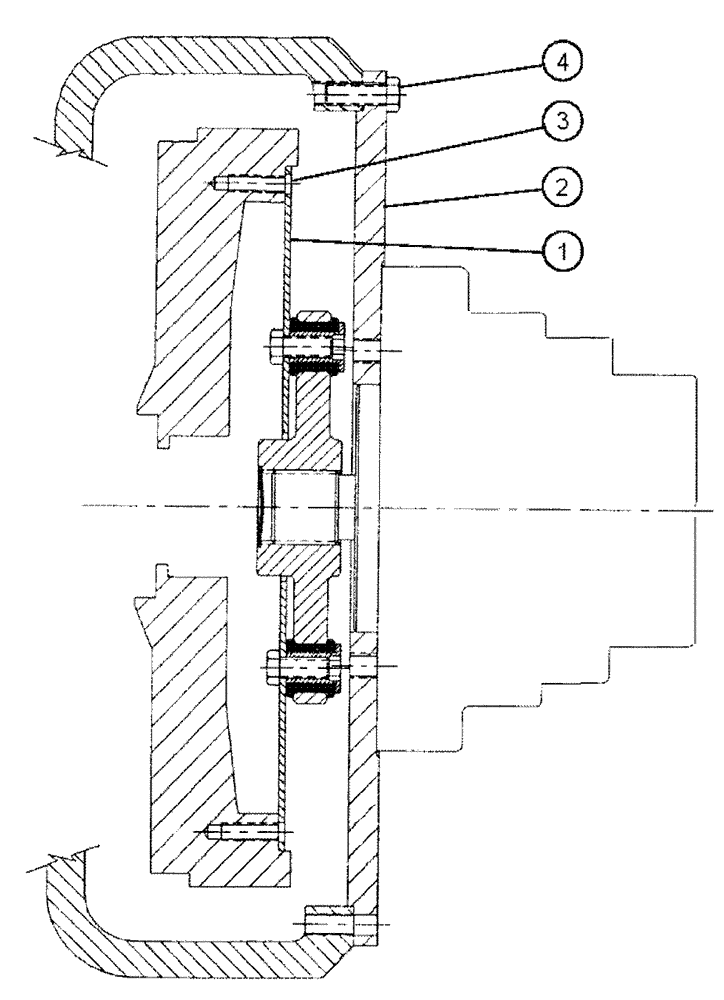 4
3
2
1