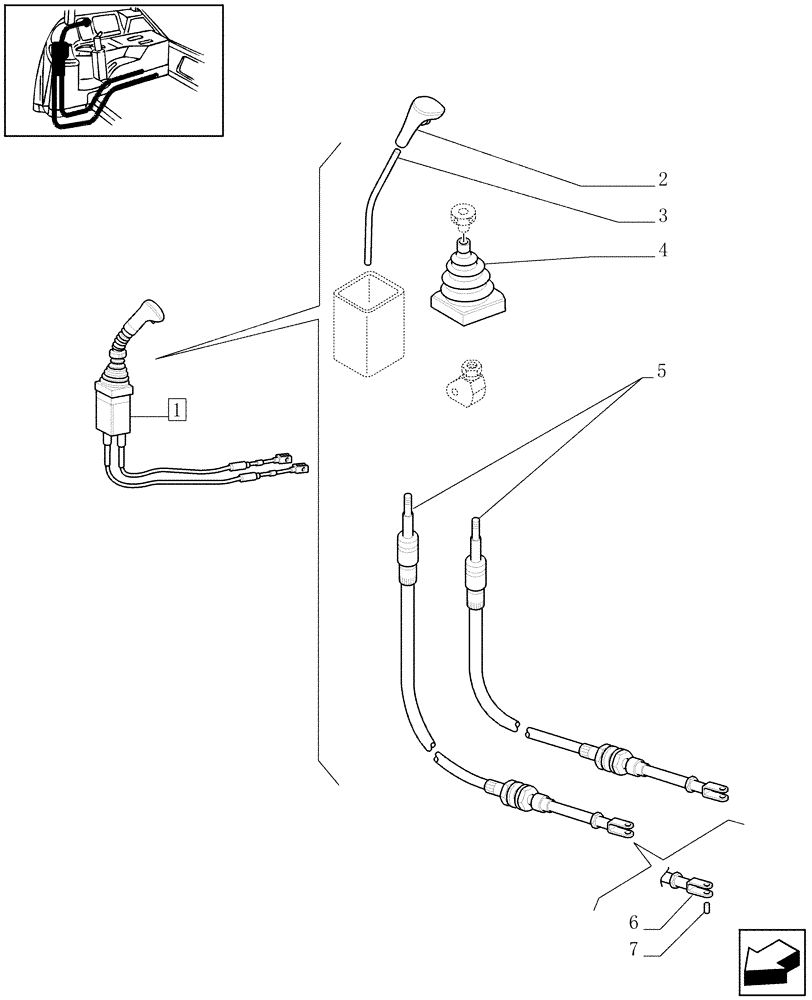 2
3
4
1
5
6
7