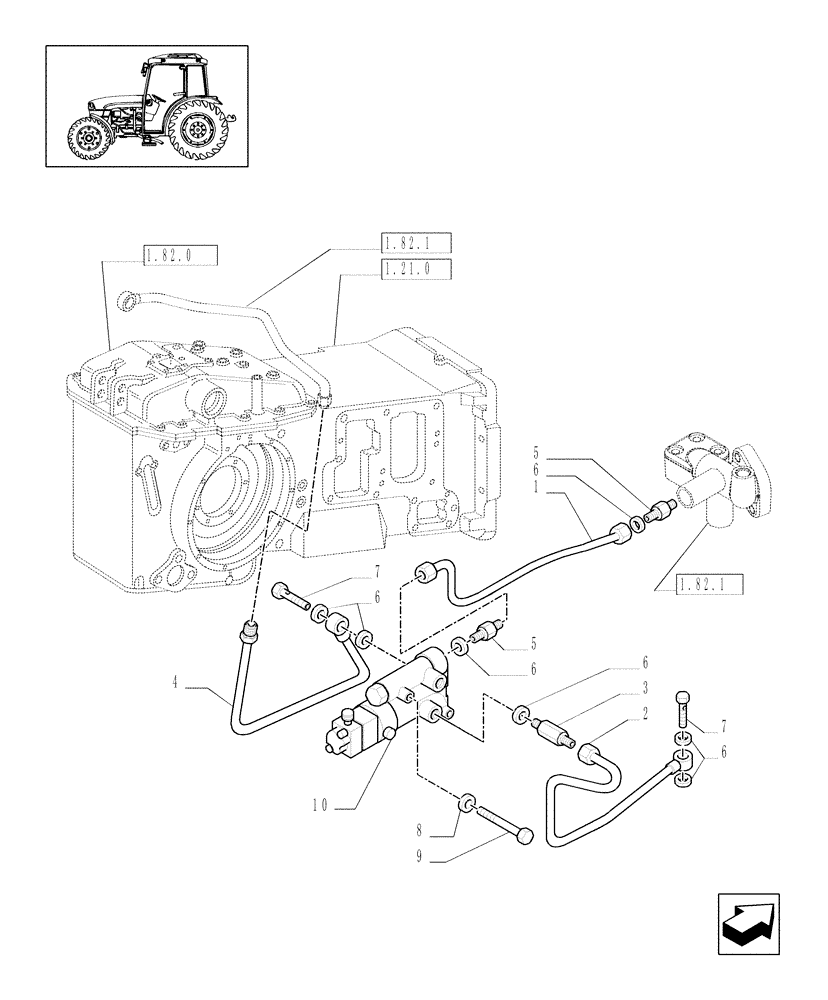 1.82.0
1.82.1
1.21.0
5
6
1
1.82.1
7
6
5
6
4
6
3
2
7
6
10
8
9