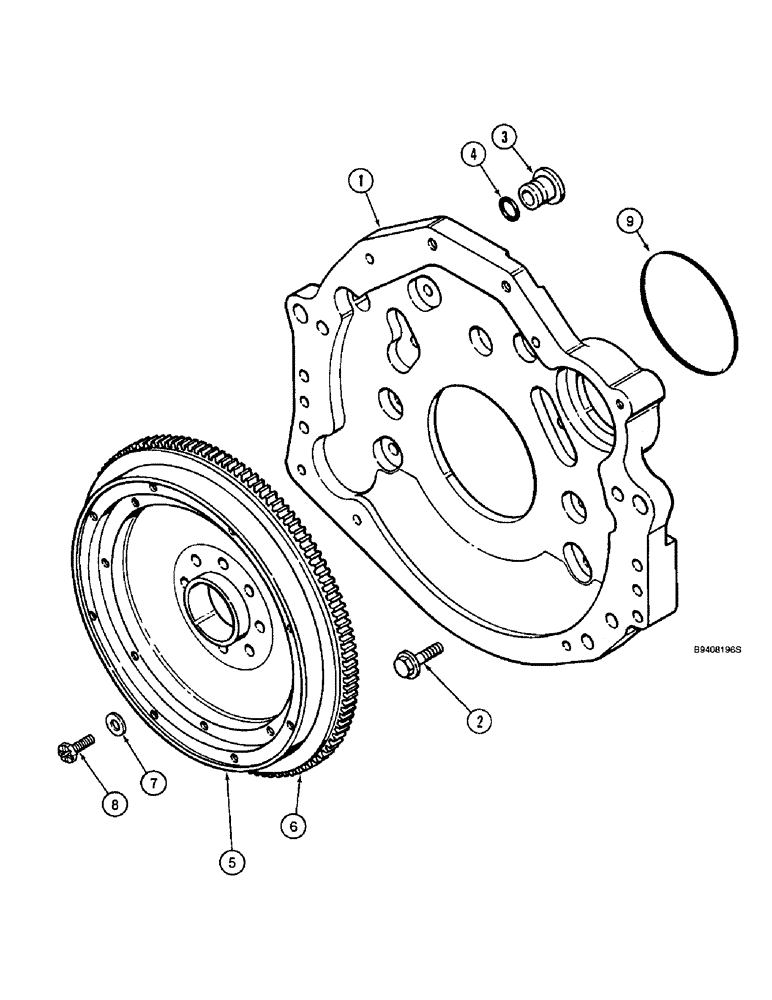 4
3
1
9
B9408196S
2
7
8
6
5