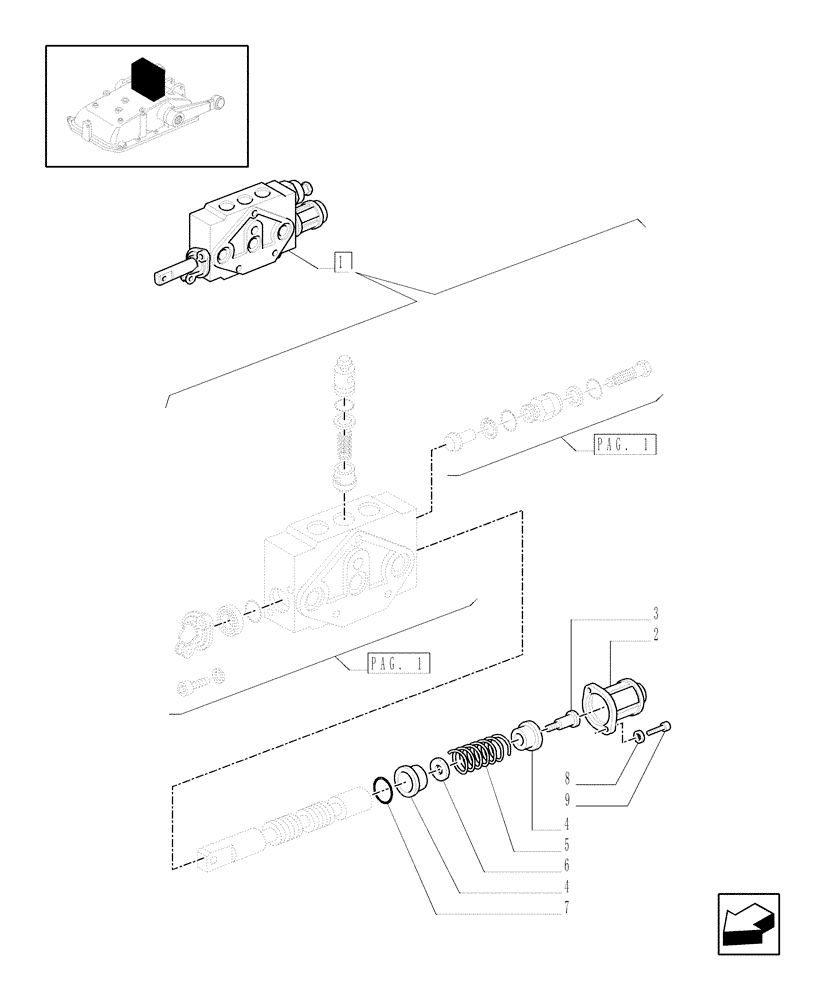 1
PAG. 1
PAG. 1
3
2
8
9
4
5
6
4
7