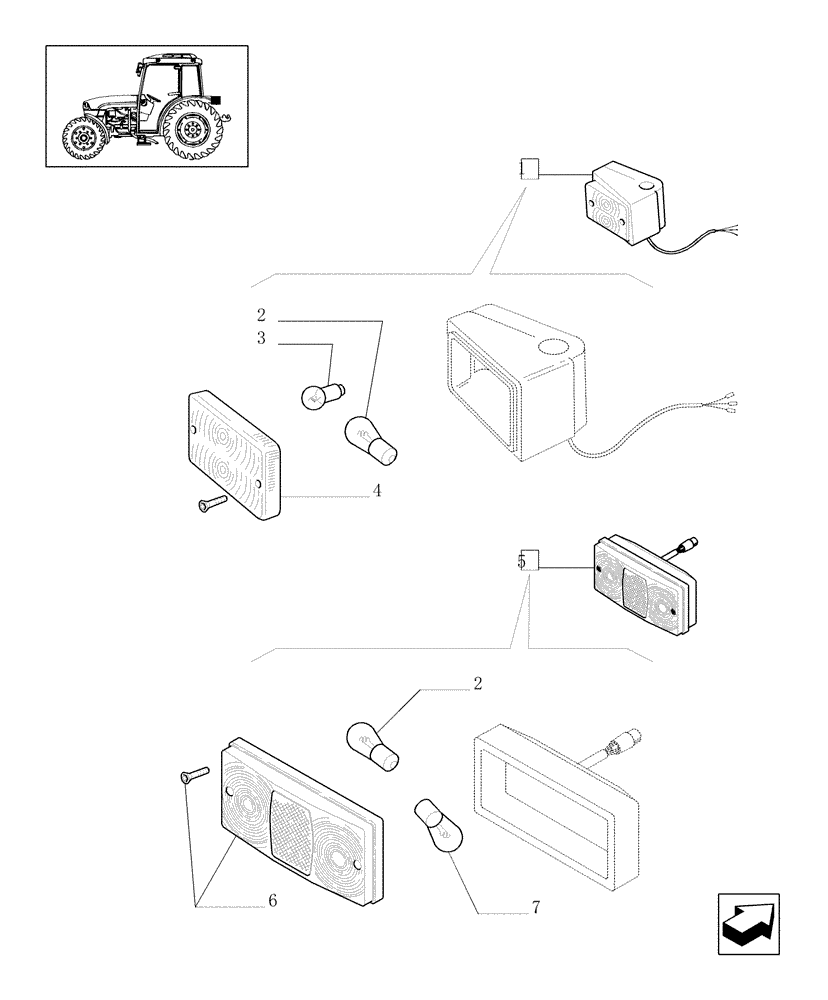 1
2
3
4
5
2
6
7