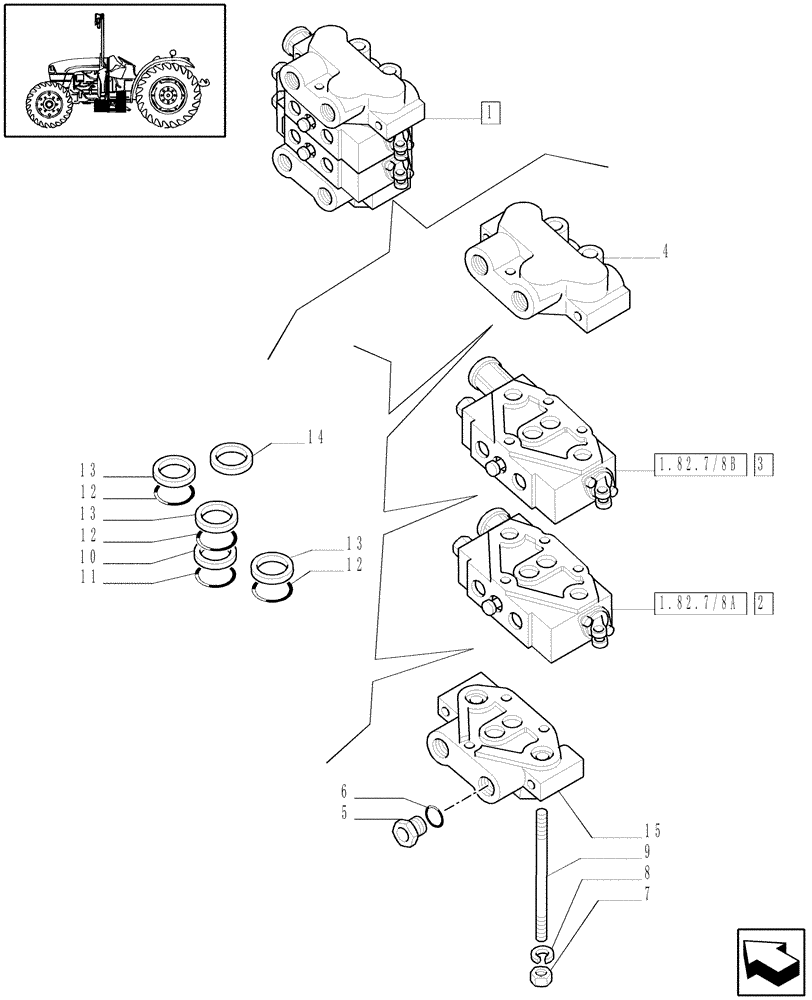 1
4
14
13
12
13
12
10
11
13
12
1.82.7/8B 3
1.82.7/8A 2
6
5
15
9
8
7