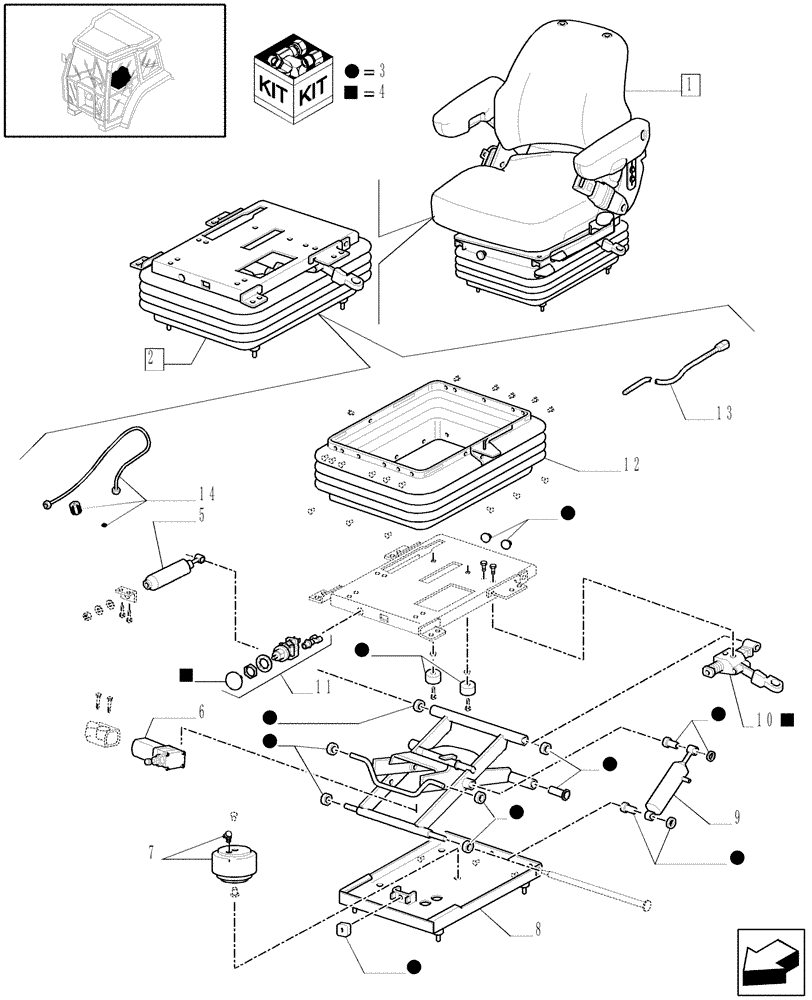 KIT KIT
● = 3
■ = 4
1
2
13
12
14
5
11
6
10 ■
9
7
8