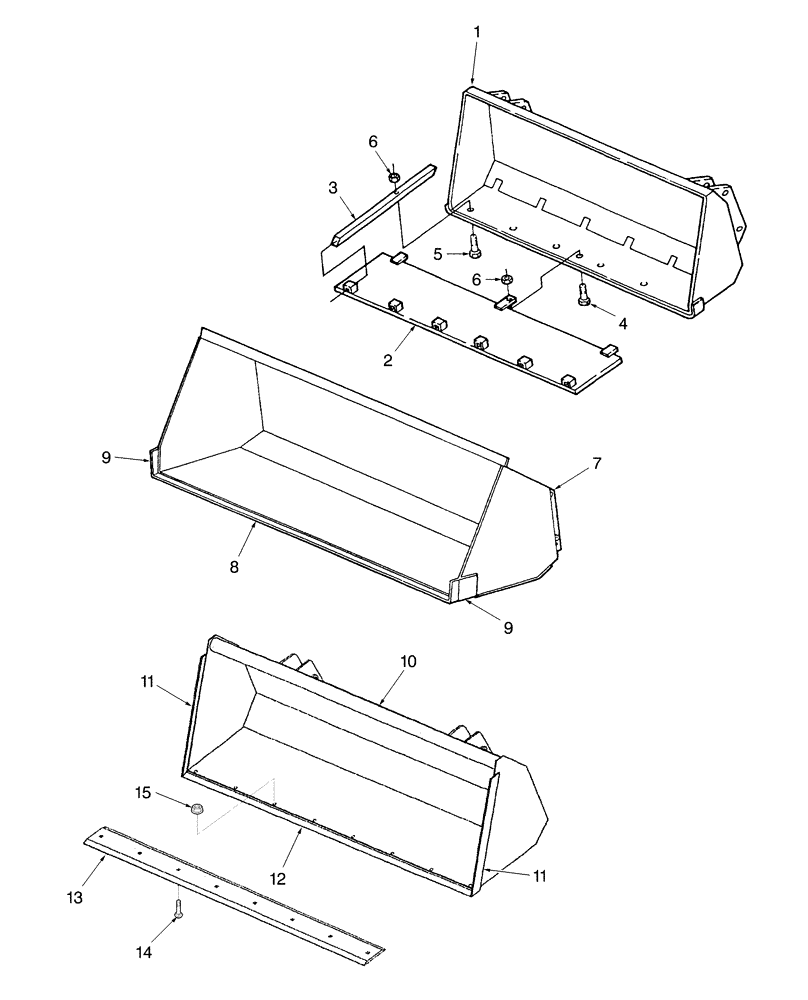 1
6
3
5
6
4
2
9
7
8
9
10
11
15
12
11
13
14