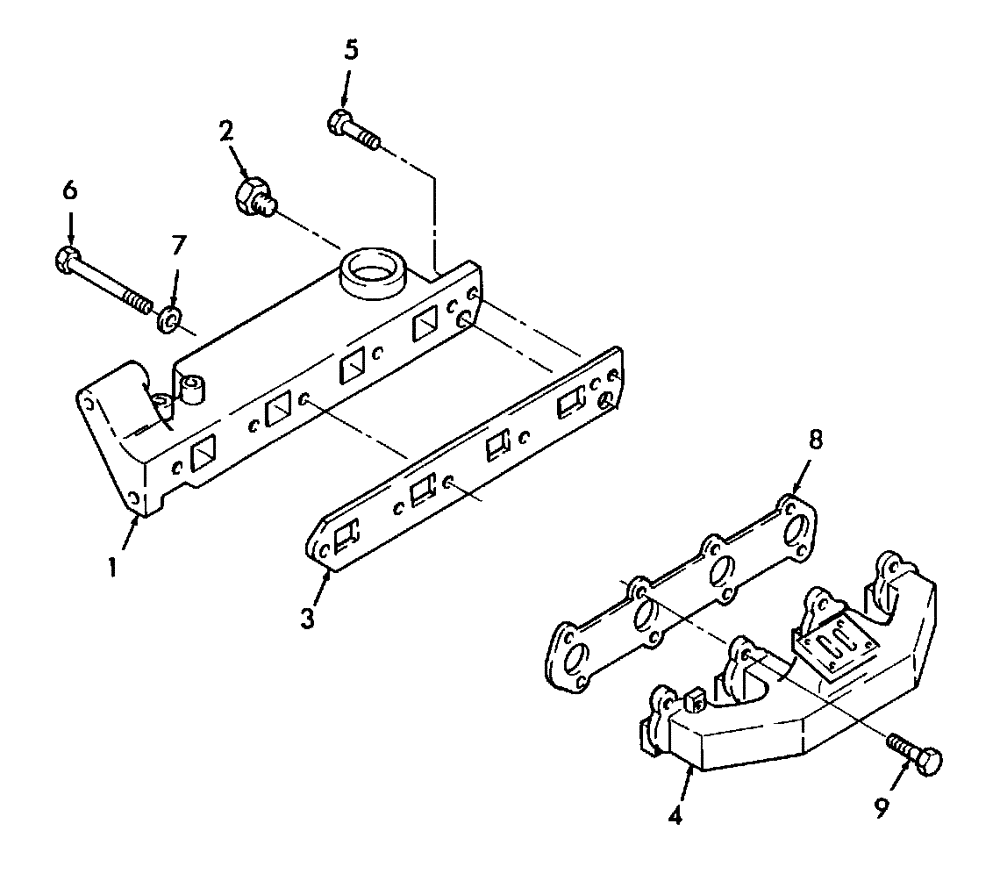 5
2
6
7
8
1
3
4
9