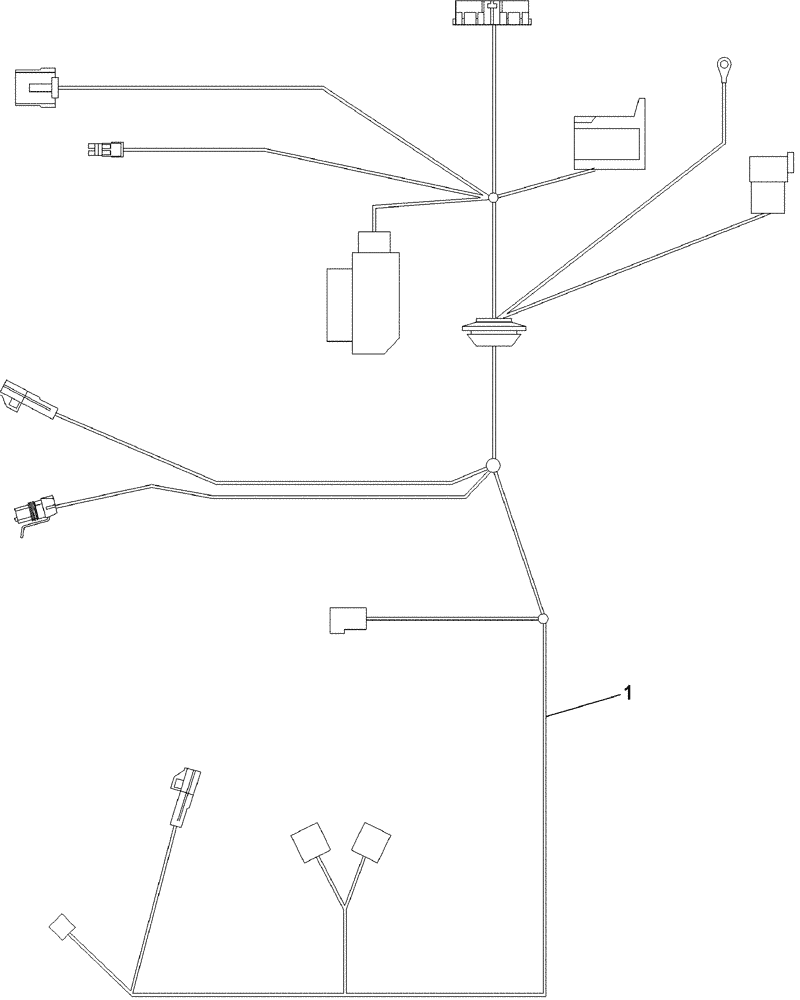 1