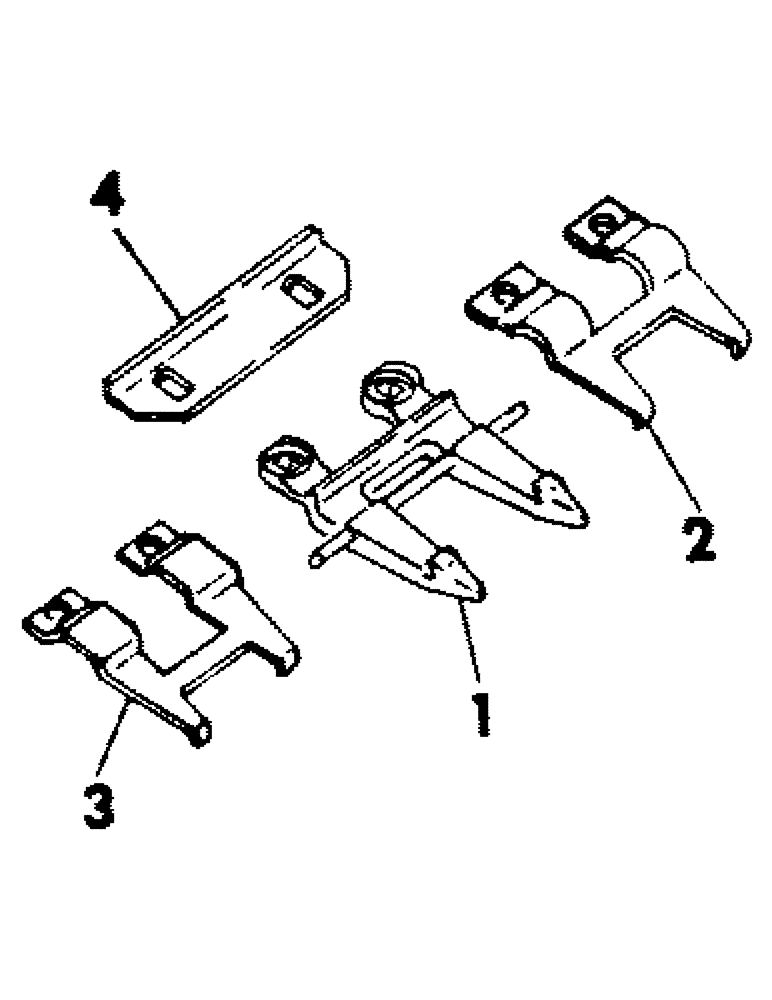 4
2
1
3