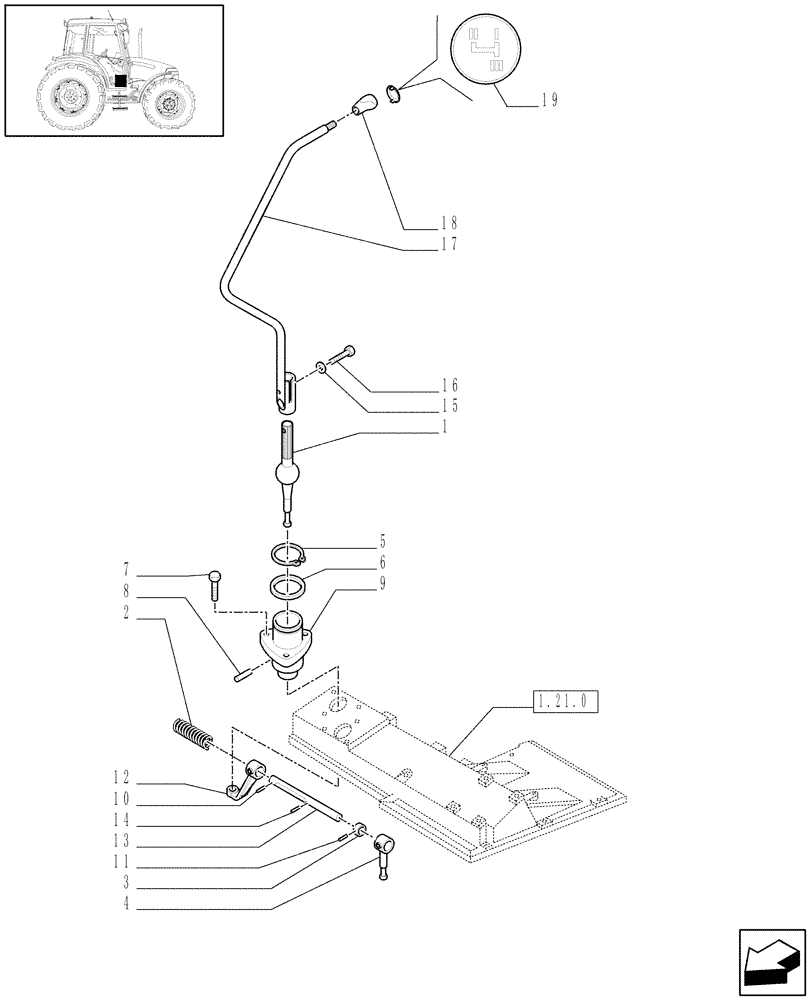 19
18
17
16
15
1
5
6
9
7
8
2
1.21.0
12
10
14
13
11
3
4