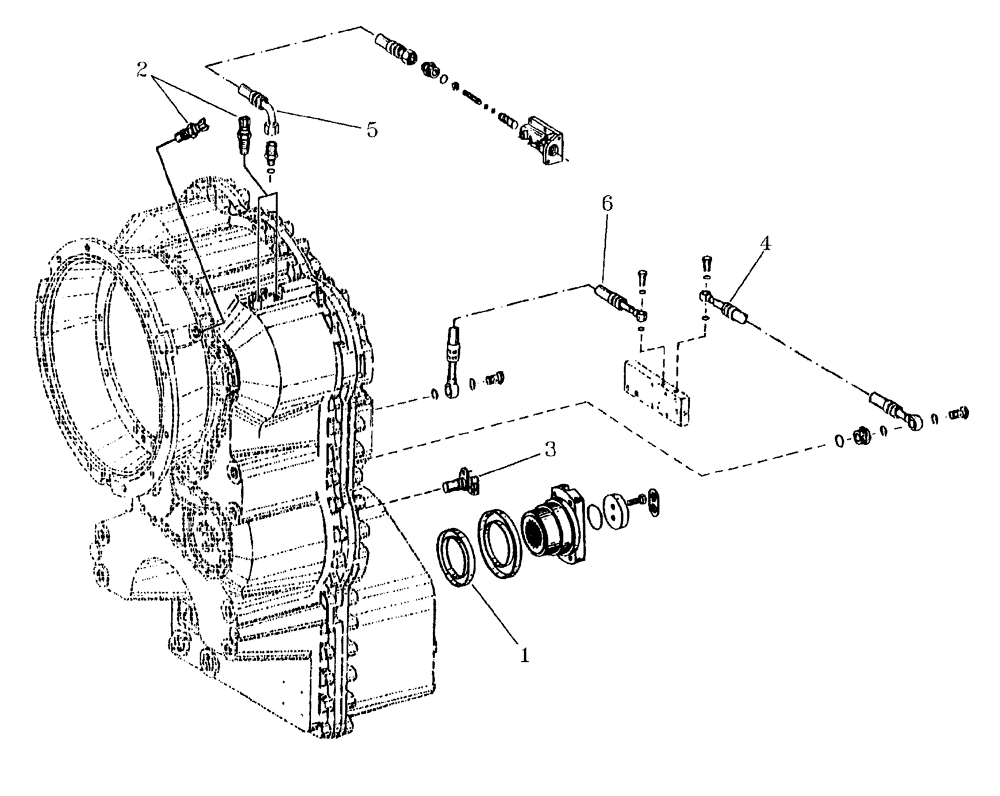 2
5
6
4
3
1