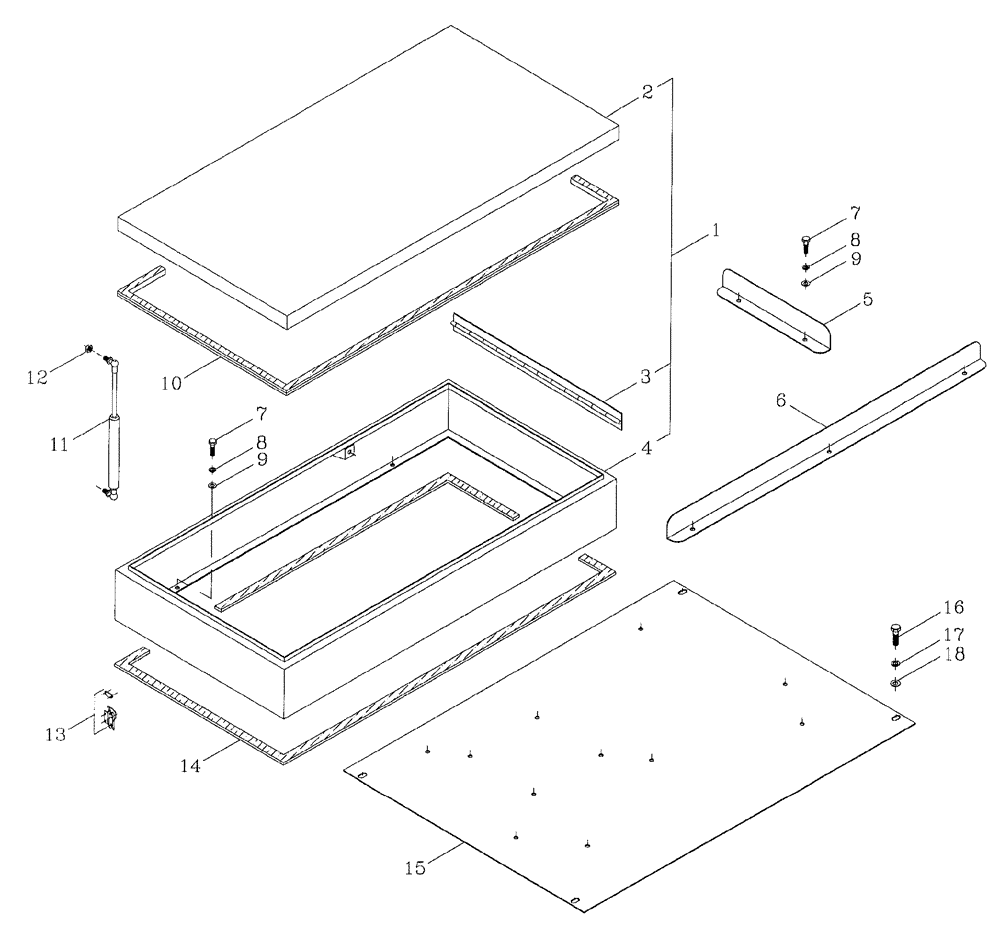 2
1
7
8
9
5
12
10
3
6
11
7
8
9
4
16
17
18
13
14
15