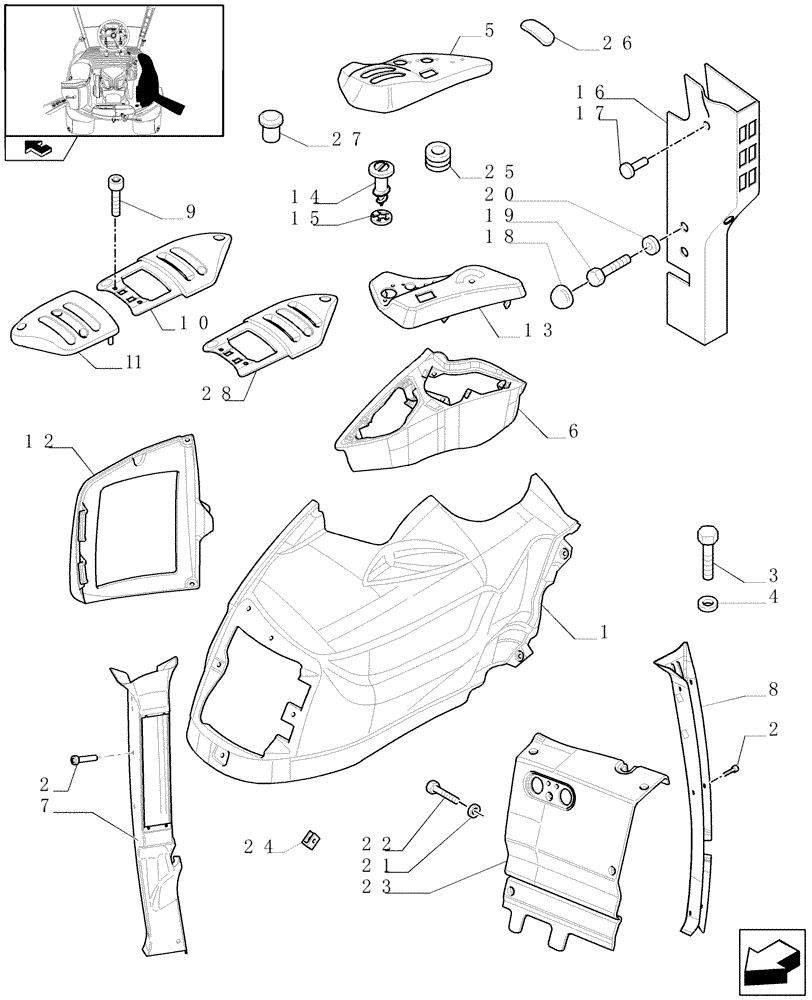 5
26
16
17
27
25
14
15
20
19
18
9
10
11
28
13
6
12
3
4
1
8
2
2
7
24
22
21
23