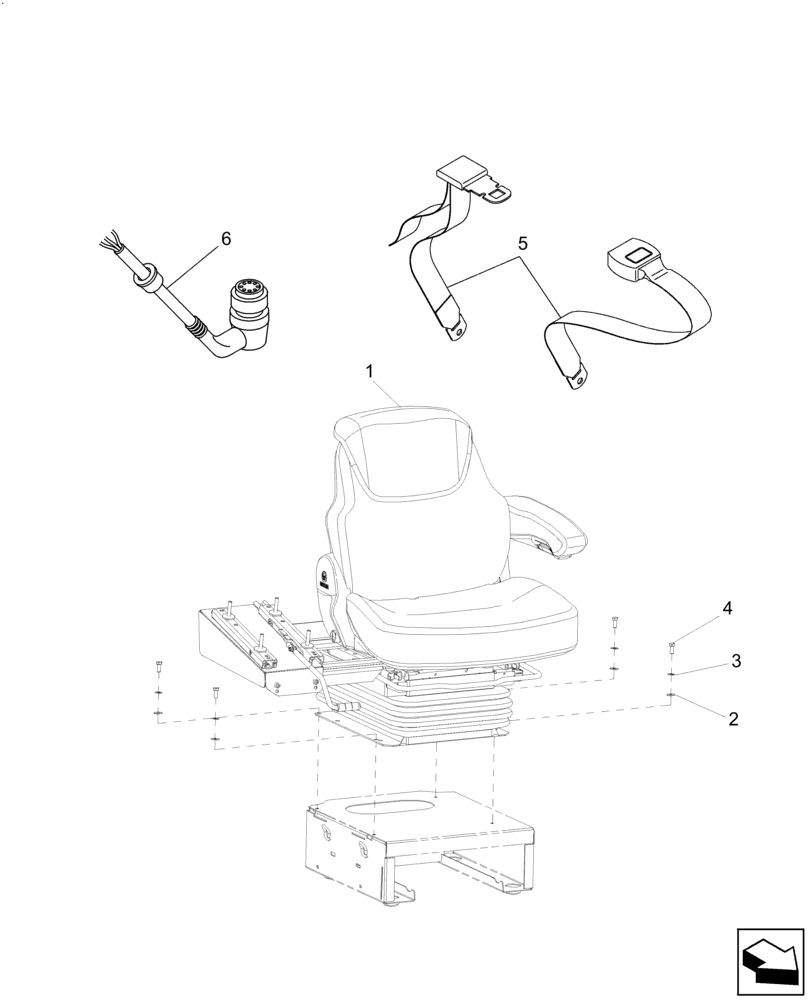 6
5
1
4
3
2