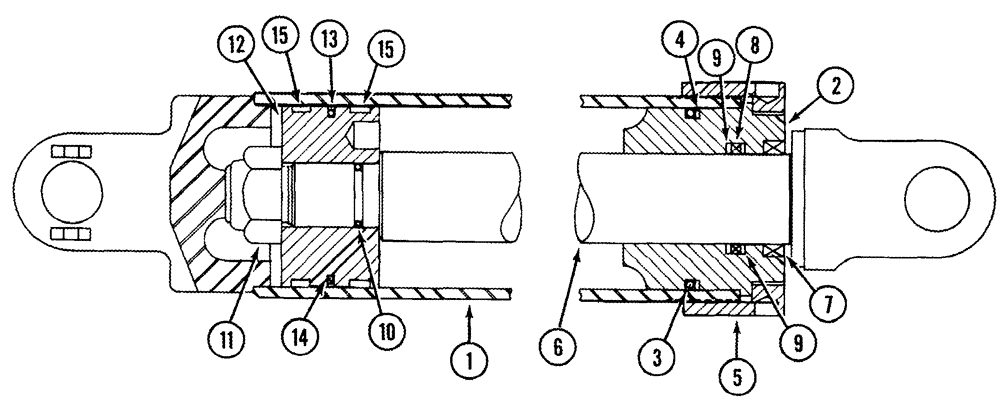 12 15 13 15
4 9 8
2
11 14 10 1
6 3 5 9 7