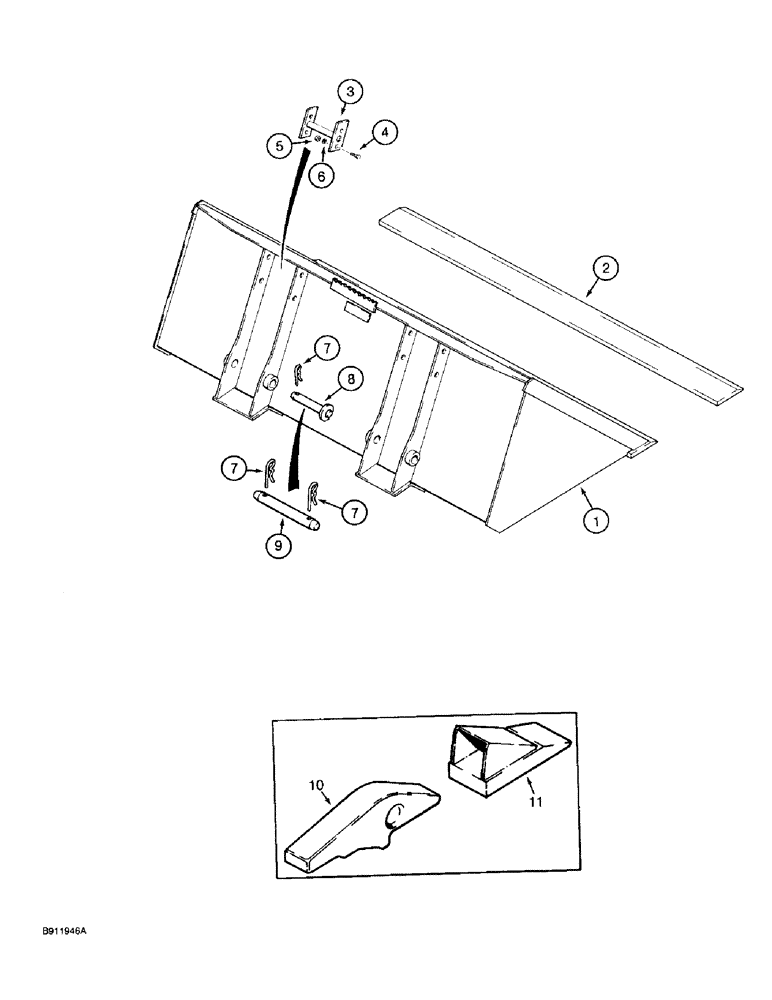 3
5
4
6
2
7
8
7
7
9
1
10
11
B911946A