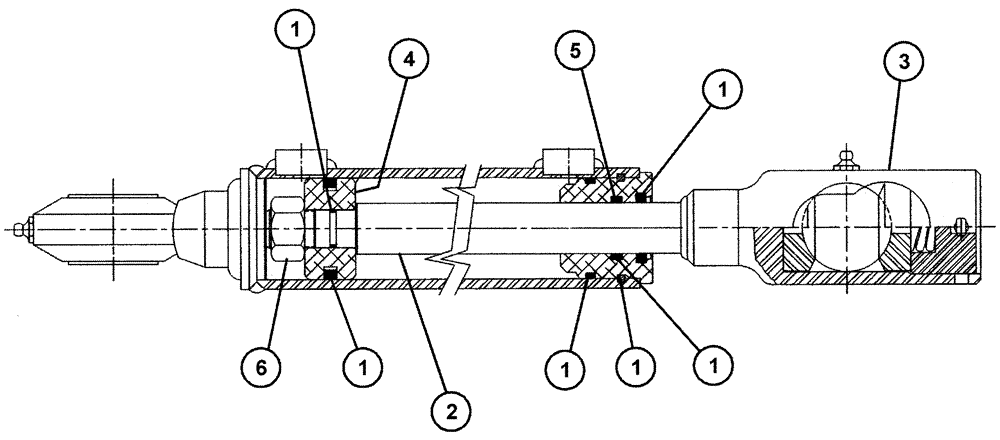 1
4
5
1
3
6
1
2
1
1
1