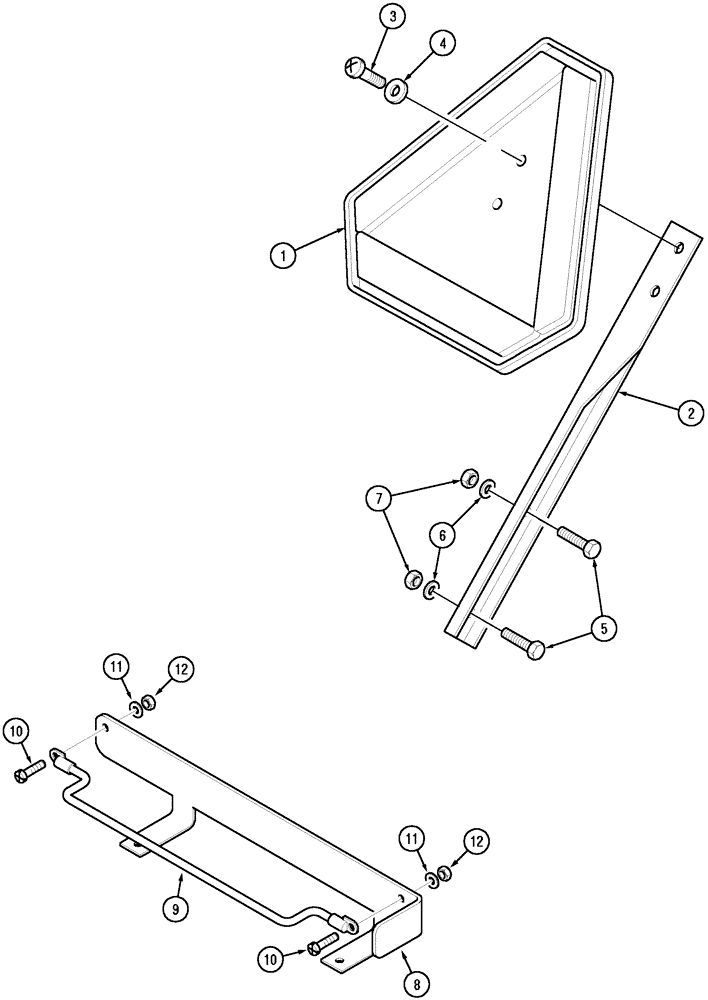 3
4
1
2
7
6
5
11
12
10
9
11
12
10
8