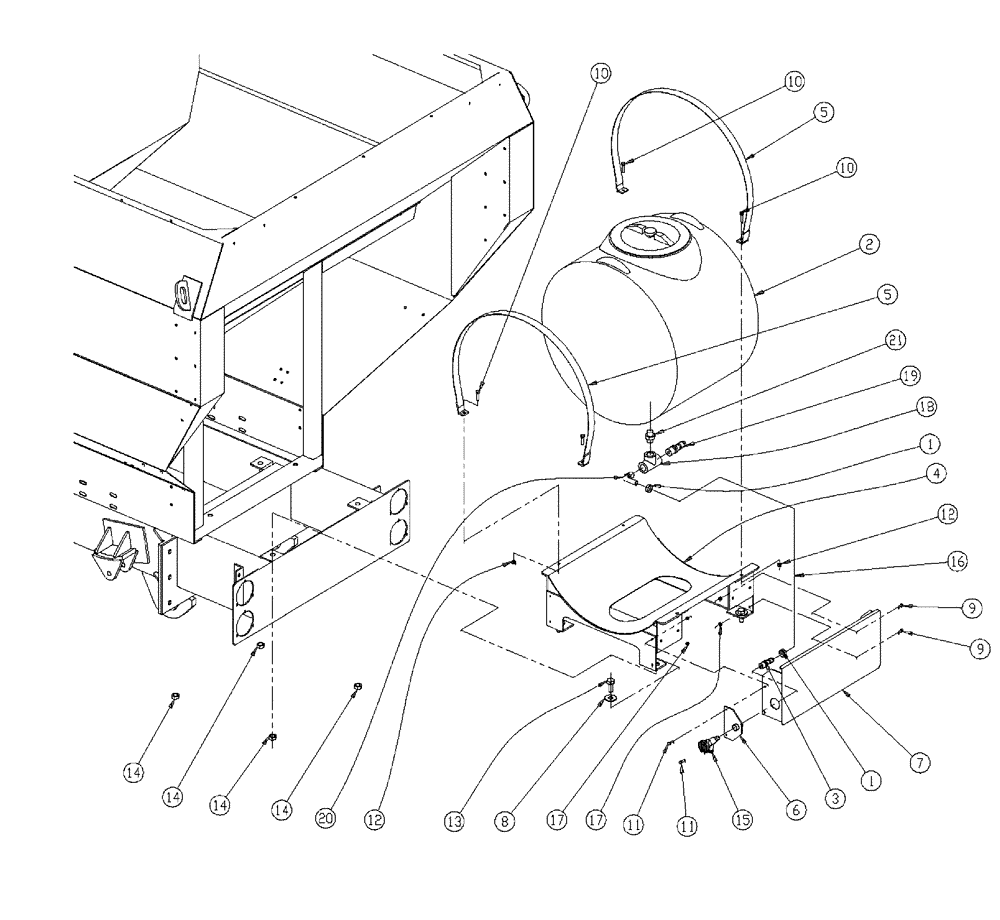 10
10
5
10
2
5
21
19
18
1
4
12
16
9
9
7
1
3
6
15
11
11
17
17
8
13
12
20
14
14
14
14