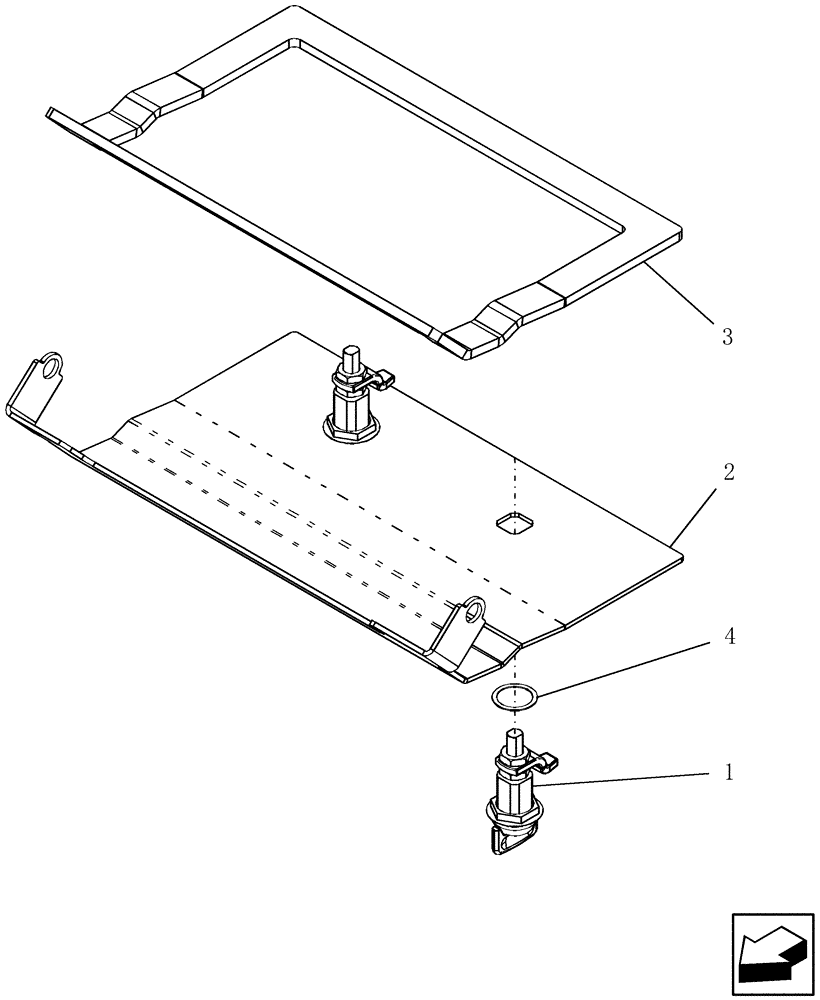 3
2
4
1