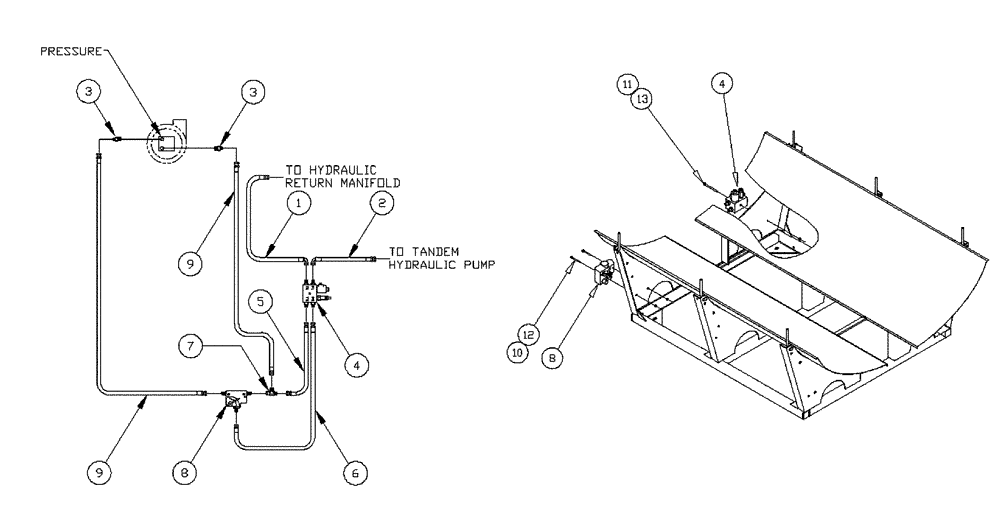 PRESSURE

3

3

TO HYDRAULIC RETURN MANIFOLD

1

2

TO TANDEM HYDRAULIC PUMP

9

5

7

4

9

8

6

11

13

4

12

10

8