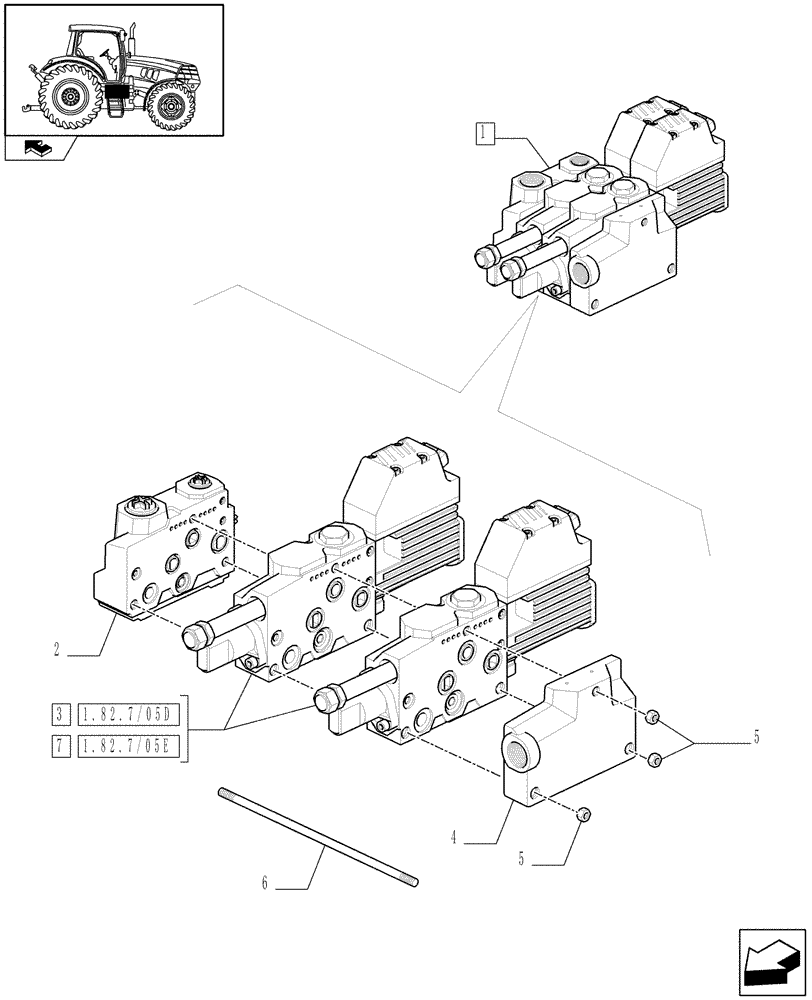 1

2

3 1.82.7/05D
7 1.82.7/05E

5

4

5

6