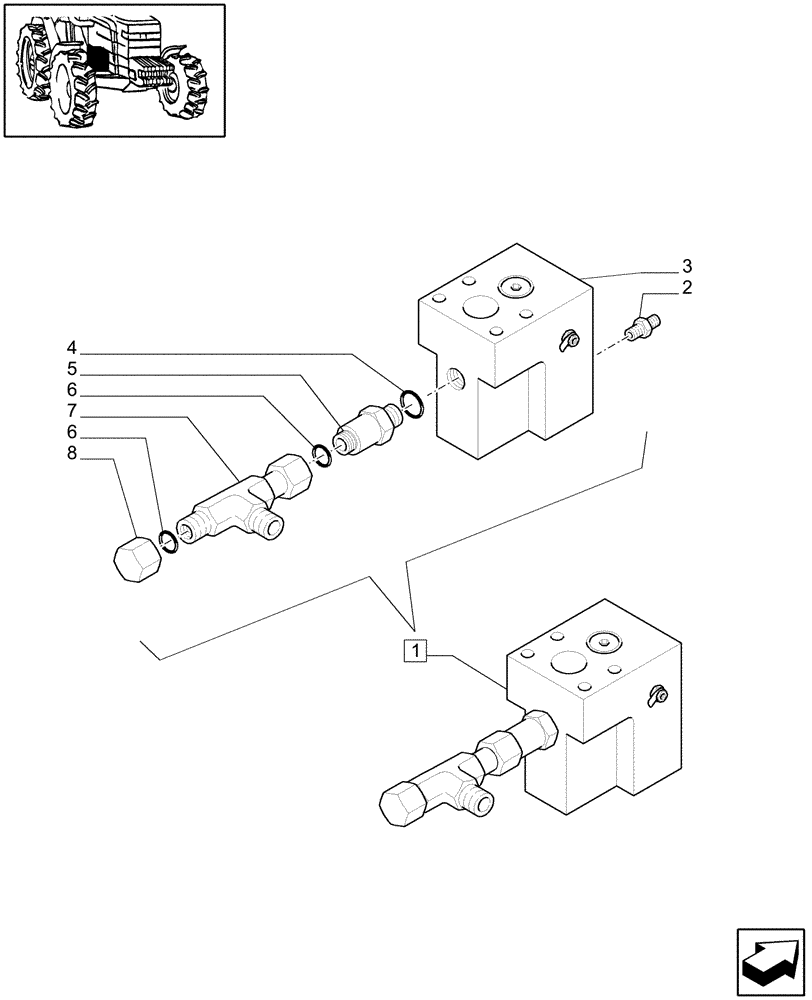 3
2
4
5
6
7
6
8
1