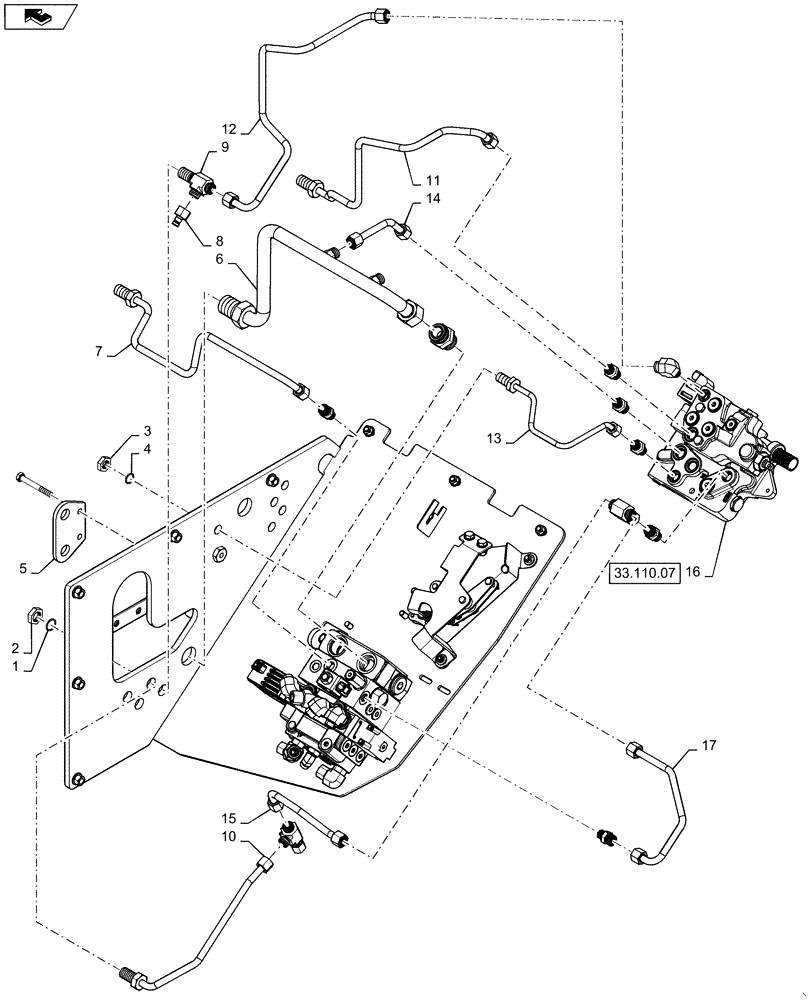 12
9
11
14
8
6
7
13
3
4
5
33.110.07
16
2
1
17
15
10