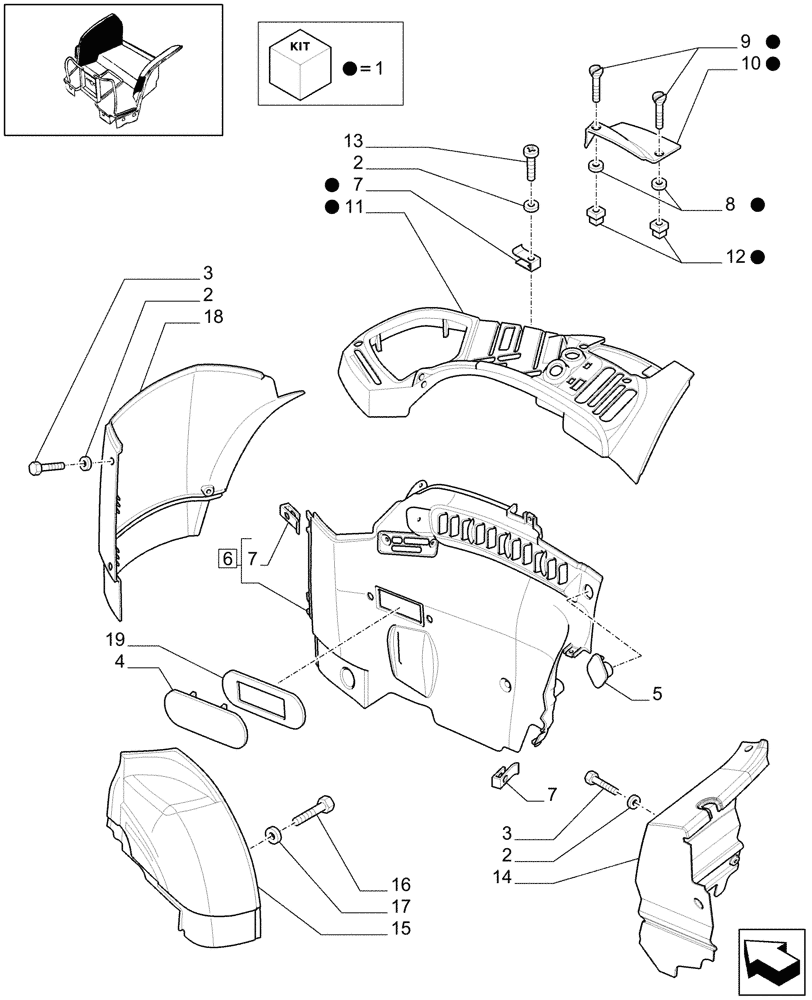 KIT
● = 1

9 ●
10 ●
13
2
● 7
● 11
8 ●
12 ●
3
2
18
6 7
19
4
5
7
3
2
14
16
17
15