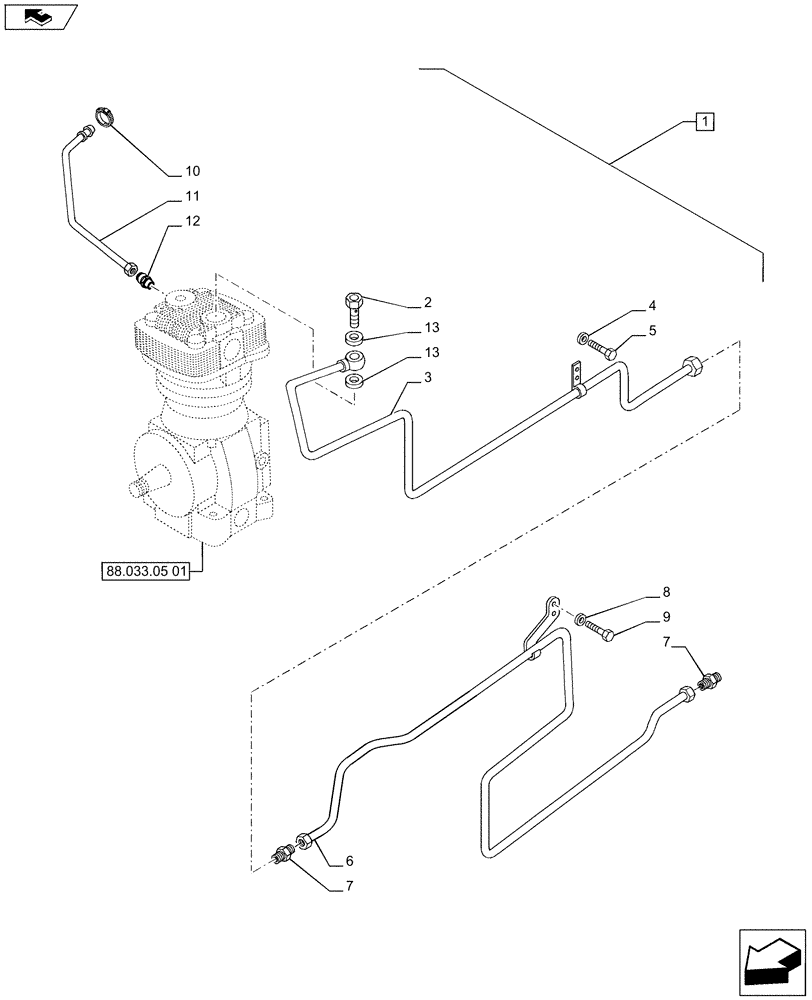 1
10
11
12
2
13
13
3
4
5
88.033.05 01
8
9
7
6
7