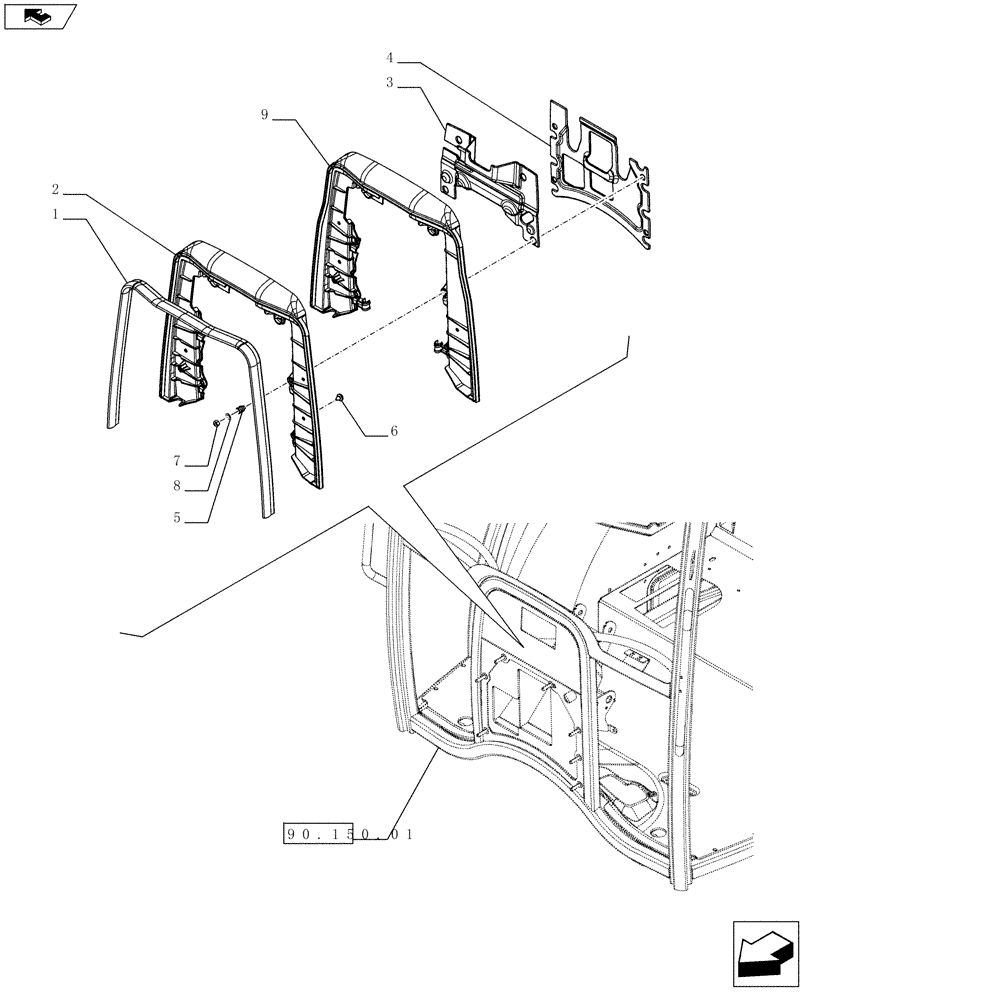 4
3
9
2
1
6
7
8
5
90.150.01