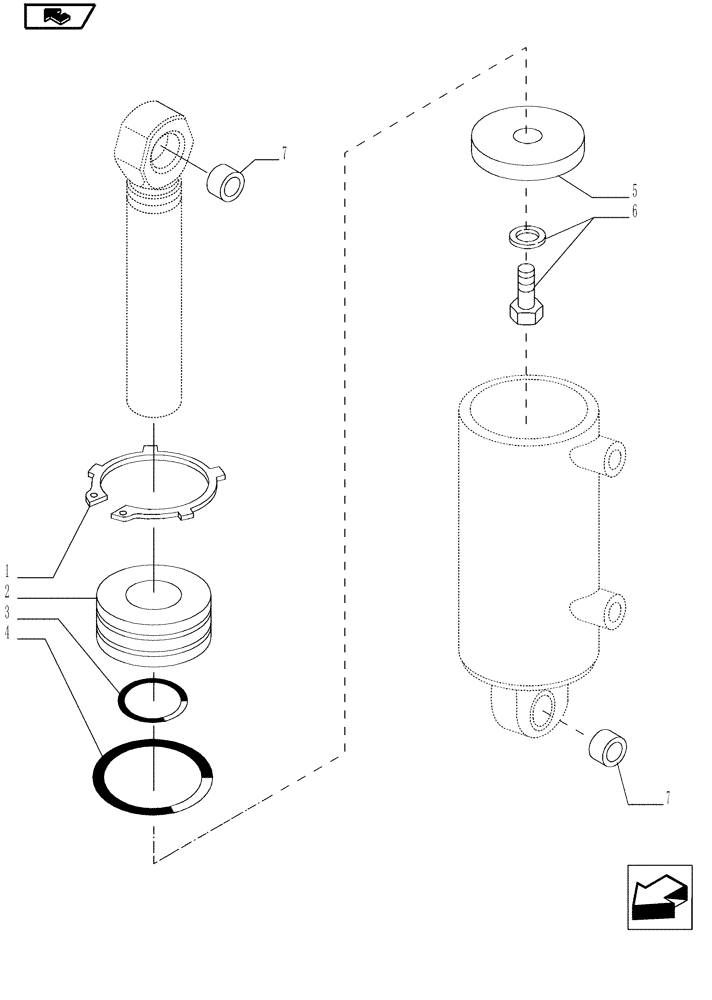 7
5
6
1
2
3
4
7