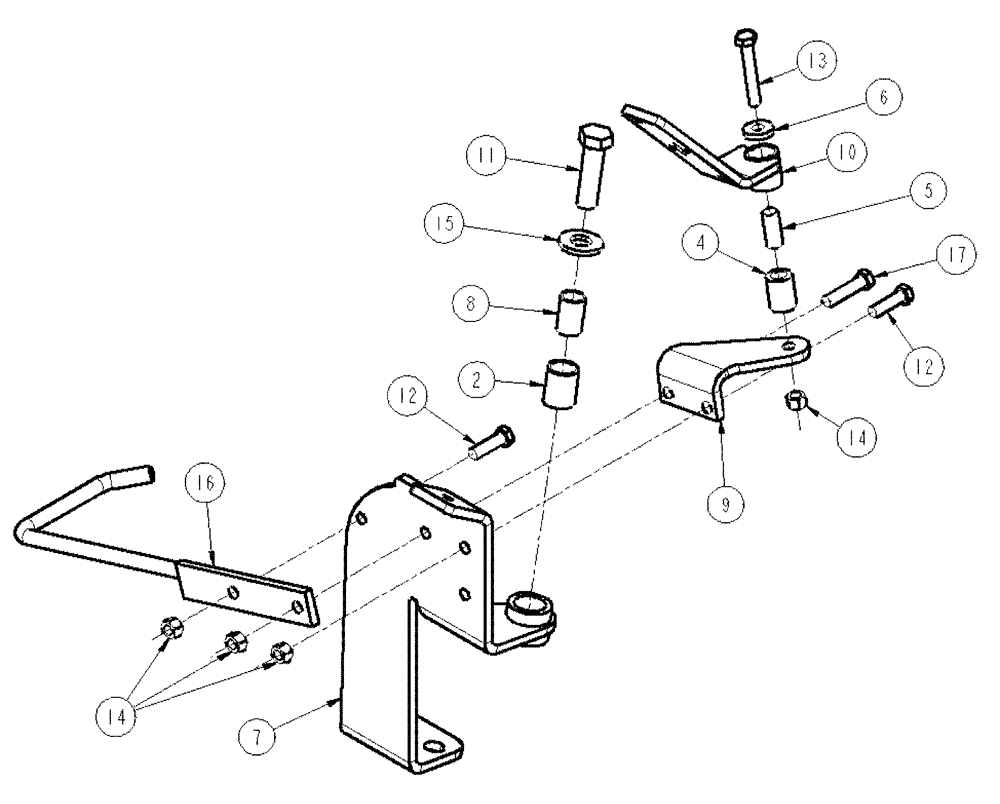 13
6
11
10
5
15
4
17
8
12
2
12
14
9
16
14
7