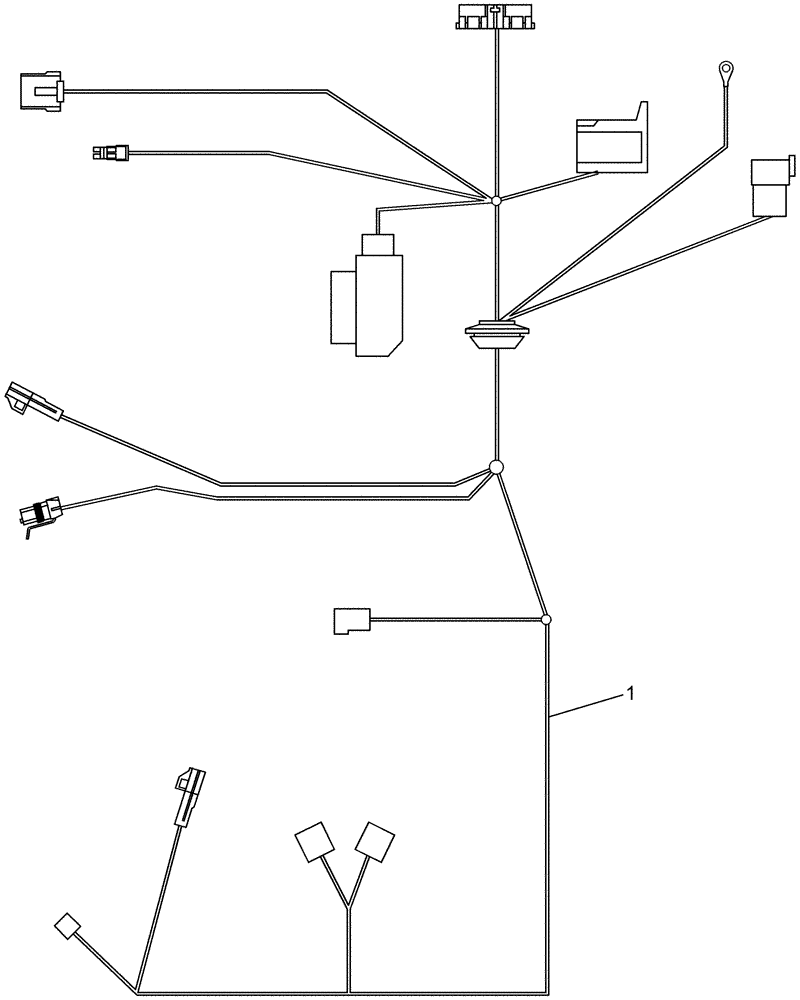 1