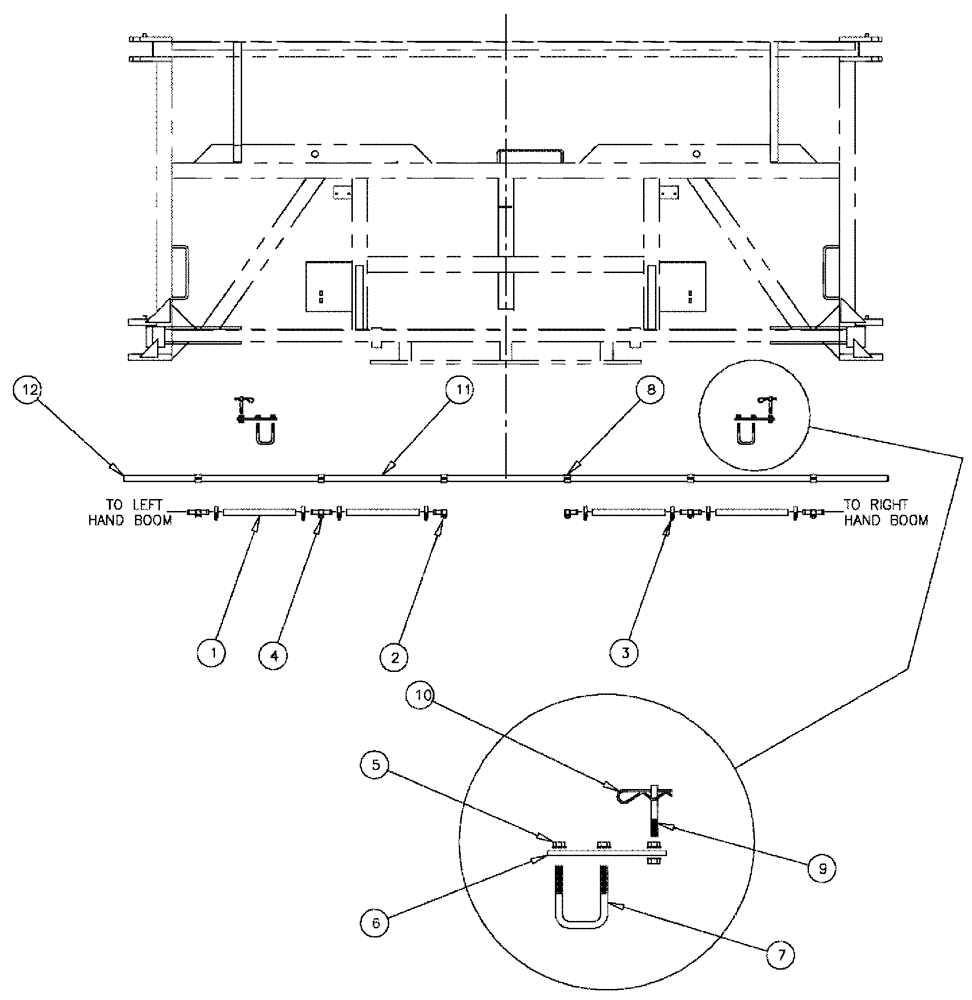 12

11

8

TO LEFT HAND BOOM

TO RIGHT HAND BOOM

1

4

2

3

10

5

9

6

7