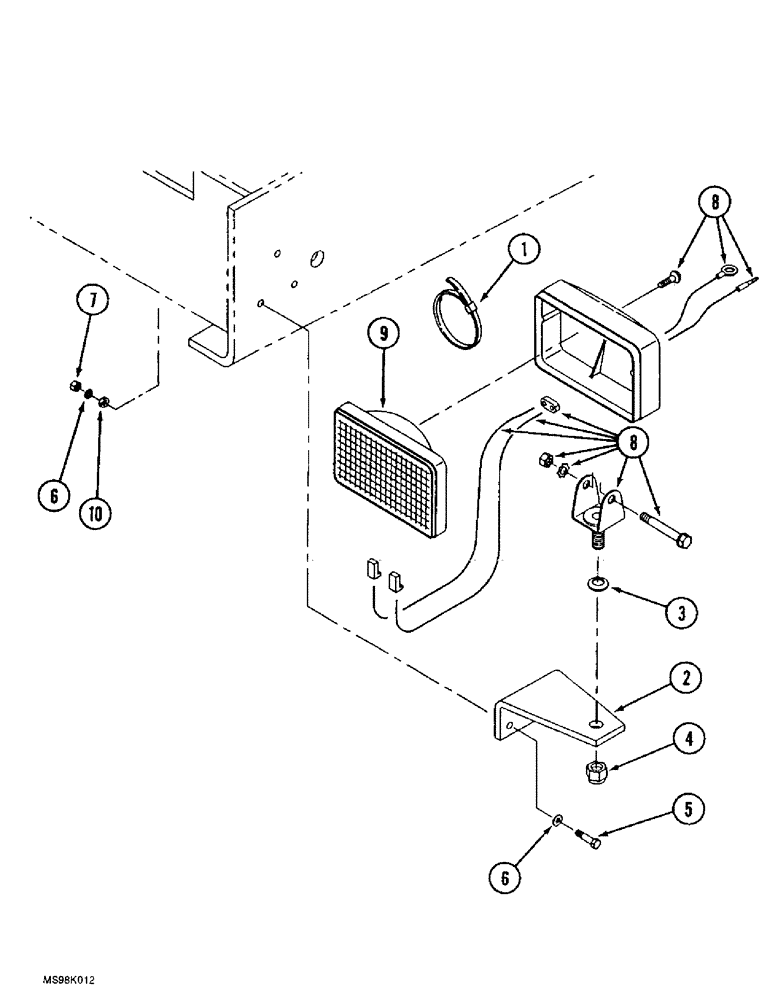 8
1
7
9
8
6
10
3
2
4
5
6
MS98K012